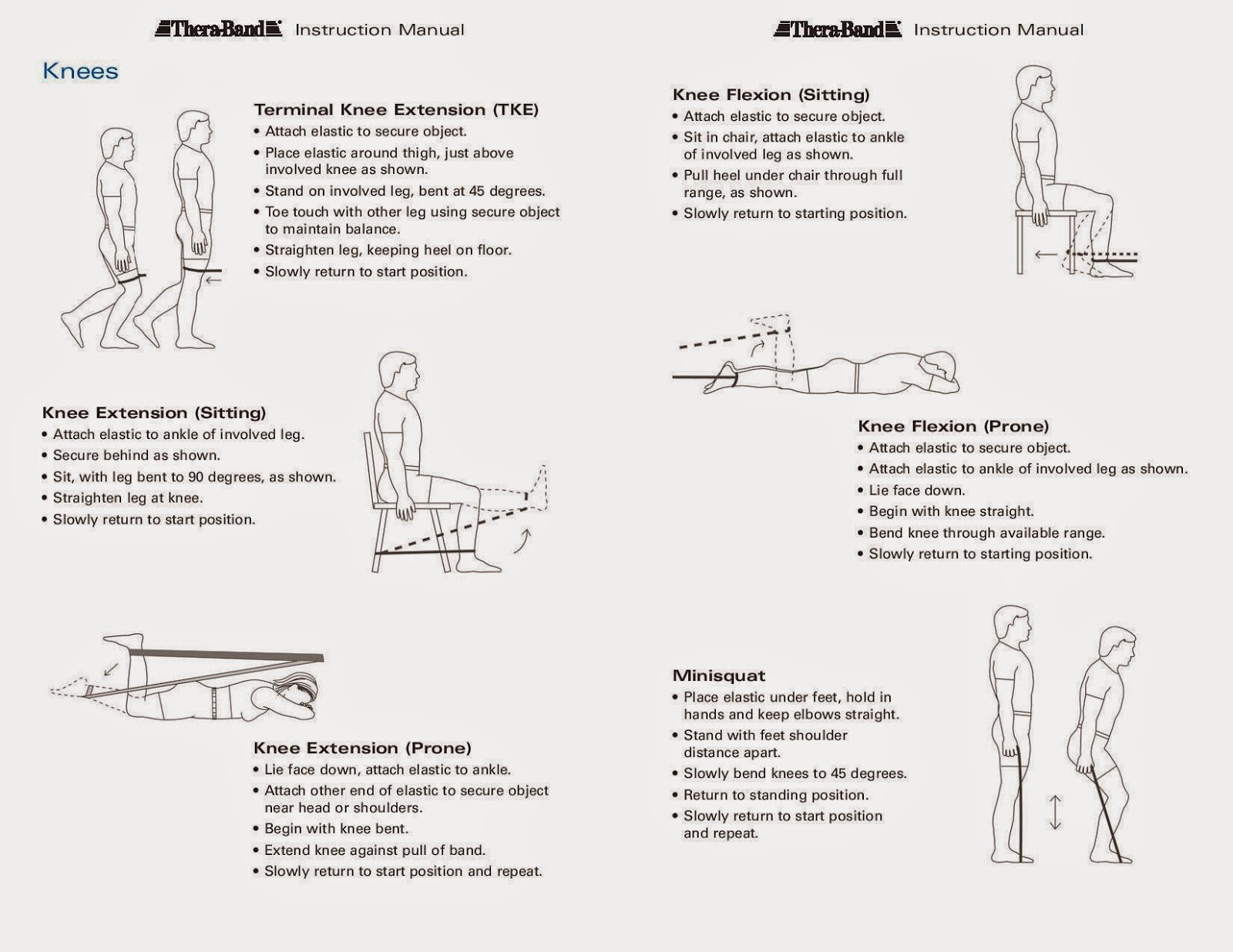 Thera-Band Instruction Manual

Knees

Terminal Knee Extension (TKE)
• Attach elastic to secure object.
• Place elastic around thigh, just above involved knee as shown.
• Stand on involved leg, bent at 45 degrees.
• Toe touch with other leg using secure object to maintain balance.
• Straighten leg, keeping heel on floor.
• Slowly return to start position.

Knee Extension (Sitting)
• Attach elastic to ankle of involved leg.
• Secure behind as shown.
• Sit, with leg bent to 90 degrees, as shown.
• Straighten leg at knee.
• Slowly return to start position.

Knee Extension (Prone)
• Lie face down, attach elastic to ankle.
• Attach other end of elastic to secure object near head or shoulders.
• Begin with knee bent.
• Extend knee against pull of band.
• Slowly return to start position and repeat.

Thera-Band Instruction Manual

Knee Flexion (Sitting)
• Attach elastic to secure object.
• Sit in chair, attach elastic to ankle of involved leg as shown.
• Pull heel under chair through full range, as shown.
• Slowly return to starting position.

Knee Flexion (Prone)
• Attach elastic to secure object.
• Attach elastic to ankle of involved leg as shown.
• Lie face down.
• Begin with knee straight.
• Bend knee through available range.
• Slowly return to starting position.

Minisquat
• Place elastic under feet, hold in hands and keep elbows straight.
• Stand with feet shoulder distance apart.
• Slowly bend knees to 45 degrees.
• Return to standing position.
• Slowly return to start position and repeat.