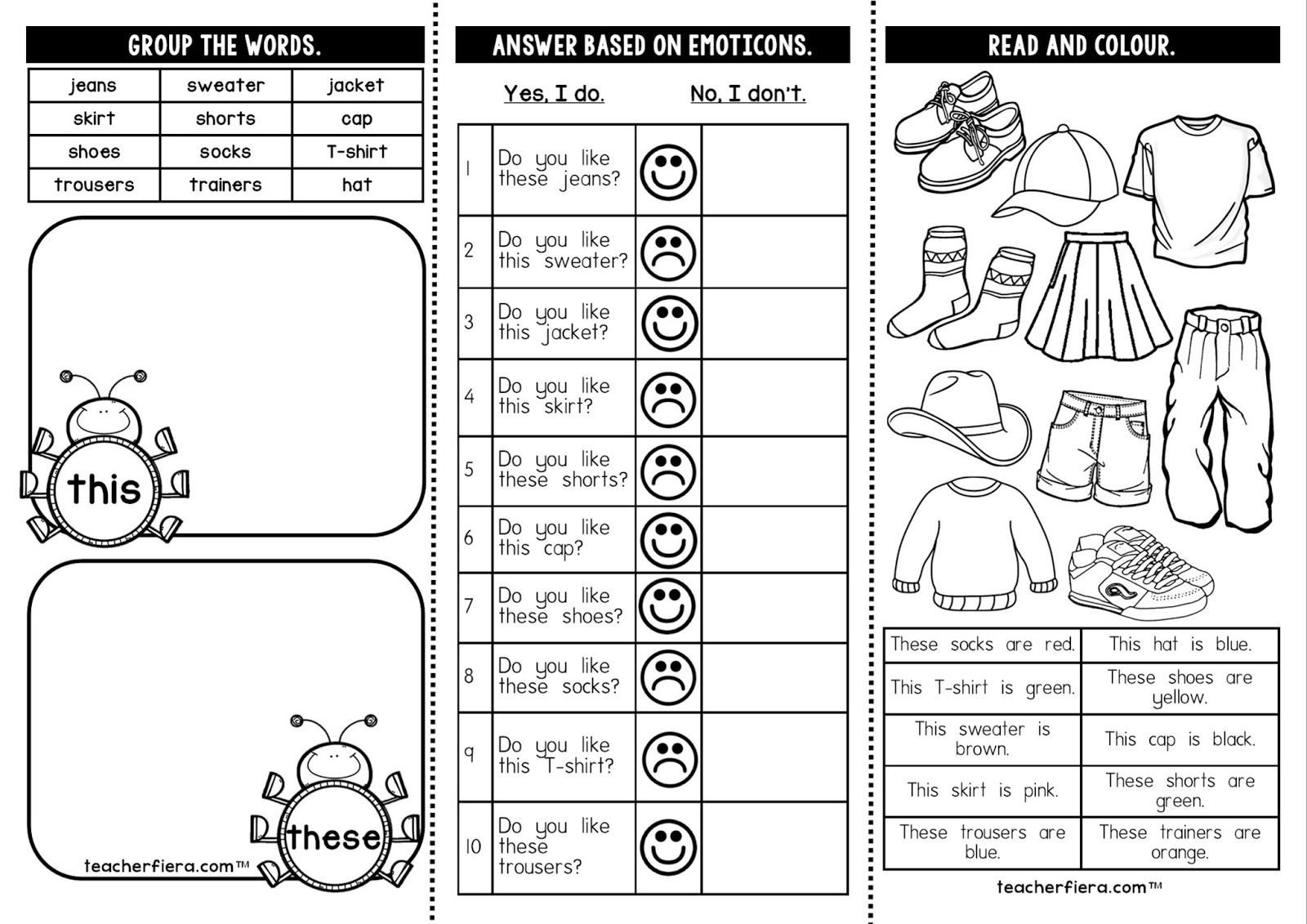 GROUP THE WORDS.

| jeans | sweater | jacket |
|---|---|---|
| skirt | shorts | cap |
| shoes | socks | T-shirt |
| trousers | trainers | hat |

this

these

teacherfiera.com™

ANSWER BASED ON EMOTICONS.

Yes, I do. No, I don't.

| 1 | Do you like these jeans? | | |
|---|---|---|---|
| 2 | Do you like this sweater? | | |
| 3 | Do you like this jacket? | | |
| 4 | Do you like this skirt? | | |
| 5 | Do you like these shorts? | | |
| 6 | Do you like this cap? | | |
| 7 | Do you like these shoes? | | |
| 8 | Do you like these socks? | | |
| 9 | Do you like this T-shirt? | | |
| 10 | Do you like these trousers? | | |

READ AND COLOUR.

| These socks are red. | This hat is blue. |
|---|---|
| This T-shirt is green. | These shoes are yellow. |
| This sweater is brown. | This cap is black. |
| This skirt is pink. | These shorts are green. |
| These trousers are blue. | These trainers are orange. |

teacherfiera.com™