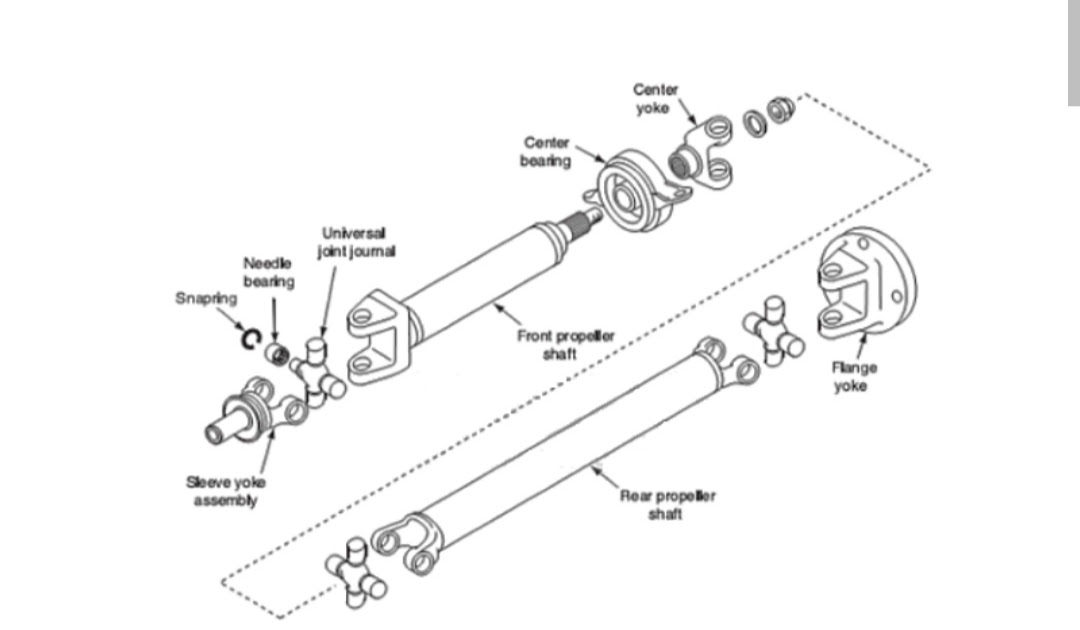 Center yoke

Center bearing

Universal joint journal

Needle bearing

Snapring

Front propeller shaft

Flange yoke

Sleeve yoke assembly

Rear propeller shaft