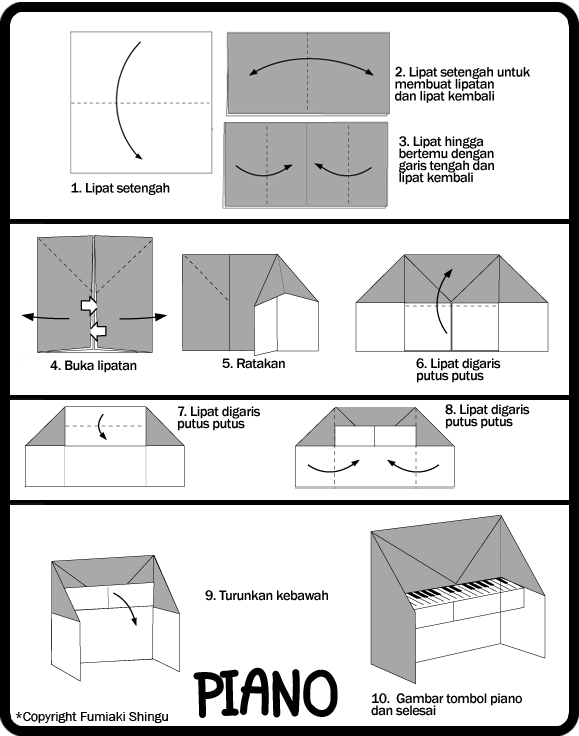 1. Lipat setengah

2. Lipat setengah untuk membuat lipatan dan lipat kembali

3. Lipat hingga bertemu dengan garis tengah dan lipat kembali

4. Buka lipatan

5. Ratakan

6. Lipat digaris putus putus

7. Lipat digaris putus putus

8. Lipat digaris putus putus

9. Turunkan kebawah

10. Gambar tombol piano dan selesai

PIANO

*Copyright Fumiaki Shingu