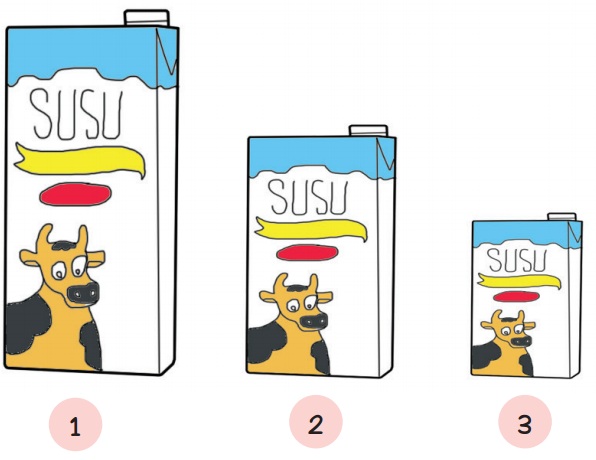 SUSU

SUSU

SUSU

1

2

3