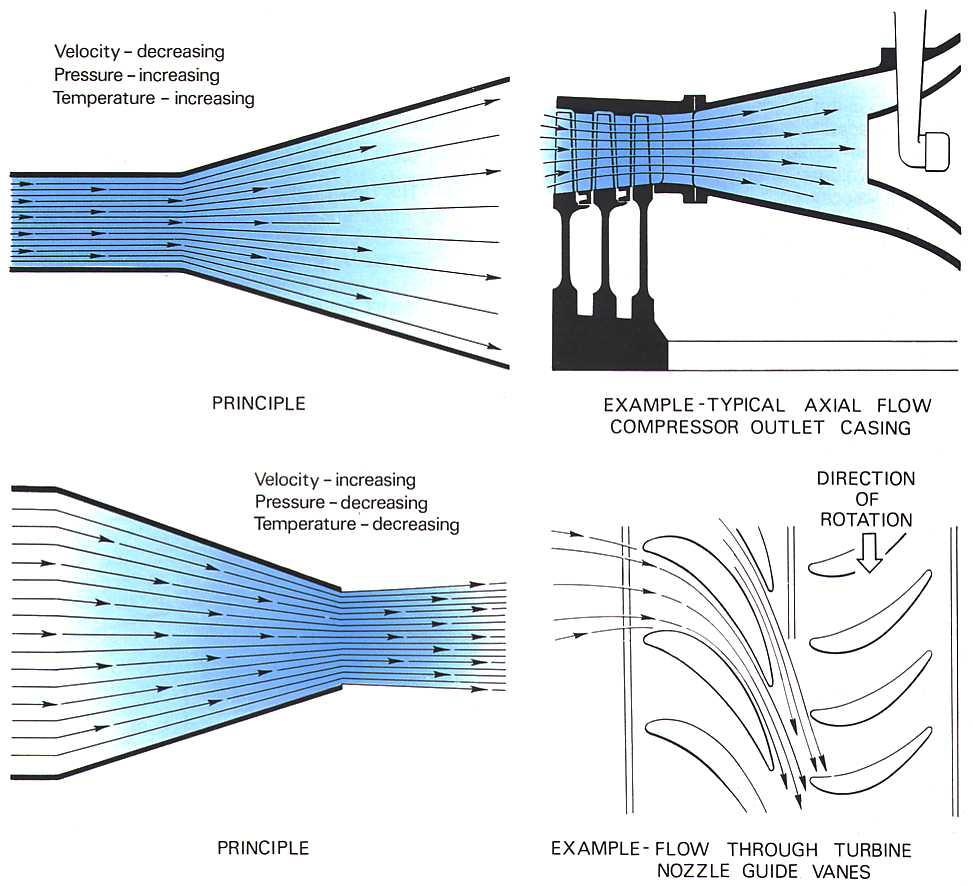 Velocity - decreasing
Pressure - increasing
Temperature - increasing

PRINCIPLE

EXAMPLE-TYPICAL AXIAL FLOW COMPRESSOR OUTLET CASING

Velocity - increasing
Pressure - decreasing
Temperature - decreasing

DIRECTION OF ROTATION

PRINCIPLE

EXAMPLE-FLOW THROUGH TURBINE NOZZLE GUIDE VANES