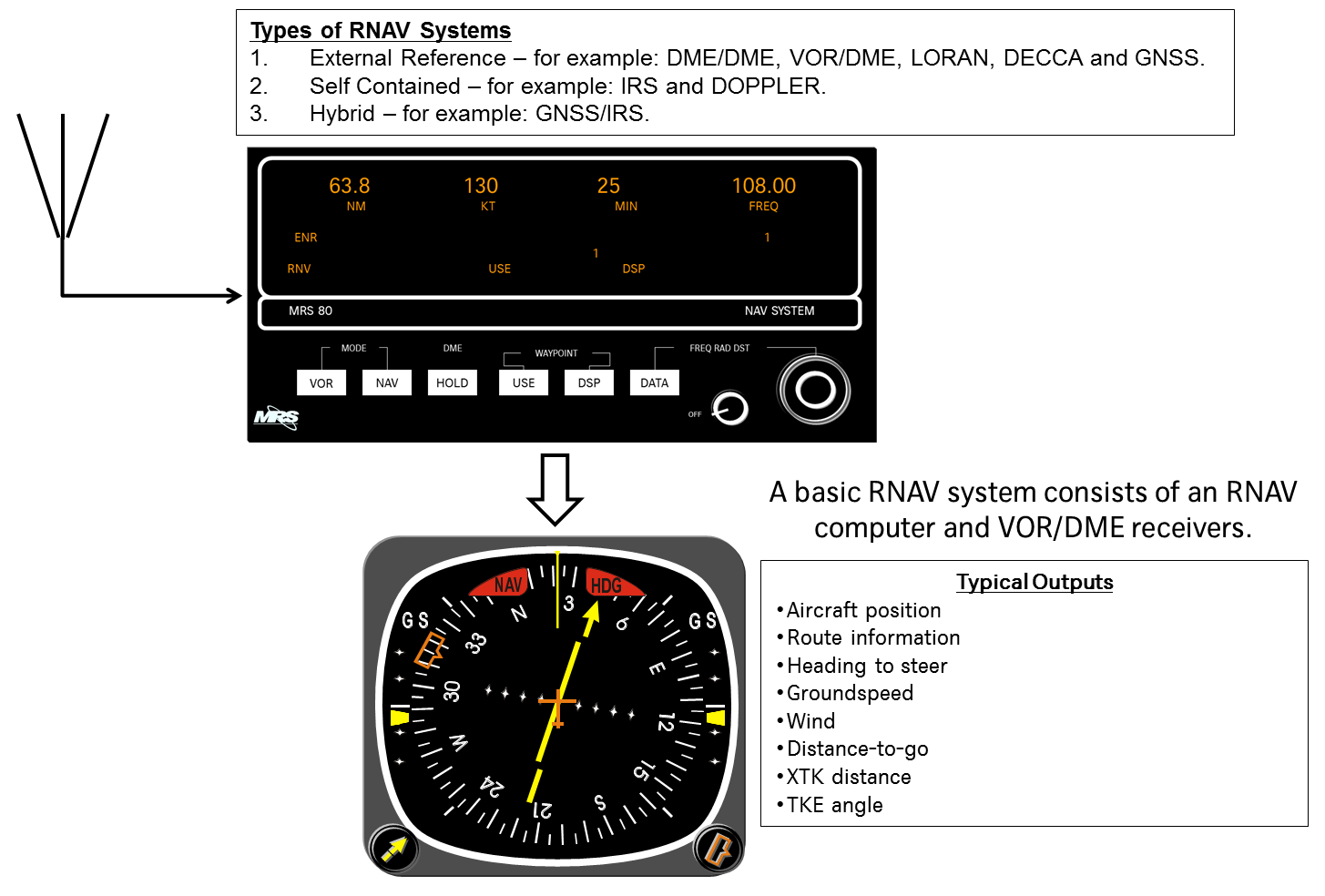 Types of RNAV Systems
1. External Reference – for example: DME/DME, VOR/DME, LORAN, DECCA and GNSS.
2. Self Contained – for example: IRS and DOPPLER.
3. Hybrid – for example: GNSS/IRS.

63.8
NM
130
KT
25
MIN
108.00
FREQ
ENR
1
1
RNV
USE
DSP
MRS 80
NAV SYSTEM
MODE
DME
WAYPOINT
FREQ RAD DST
VOR
NAV
HOLD
USE
DSP
DATA
OFF
MRS

A basic RNAV system consists of an RNAV computer and VOR/DME receivers.

NAV
HDG
GS
GS
N
3
6
E
12
15
S
21
24
W
30
33

Typical Outputs
•Aircraft position
•Route information
•Heading to steer
•Groundspeed
•Wind
•Distance-to-go
•XTK distance
•TKE angle