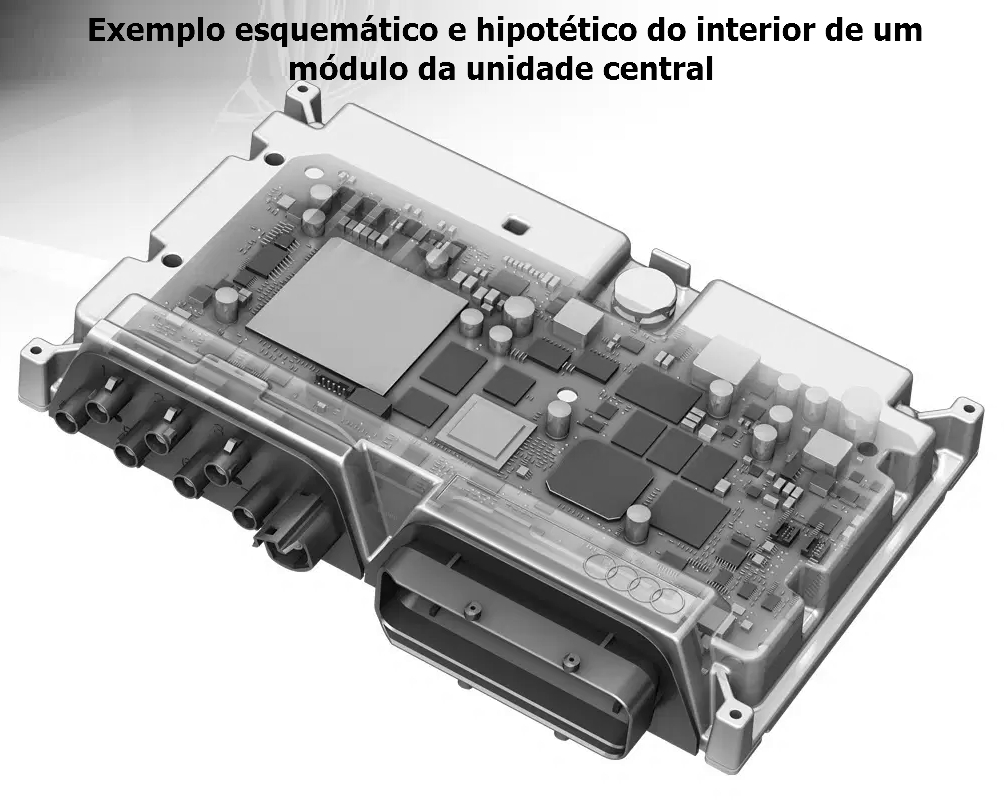 Exemplo esquemático e hipotético do interior de um módulo da unidade central