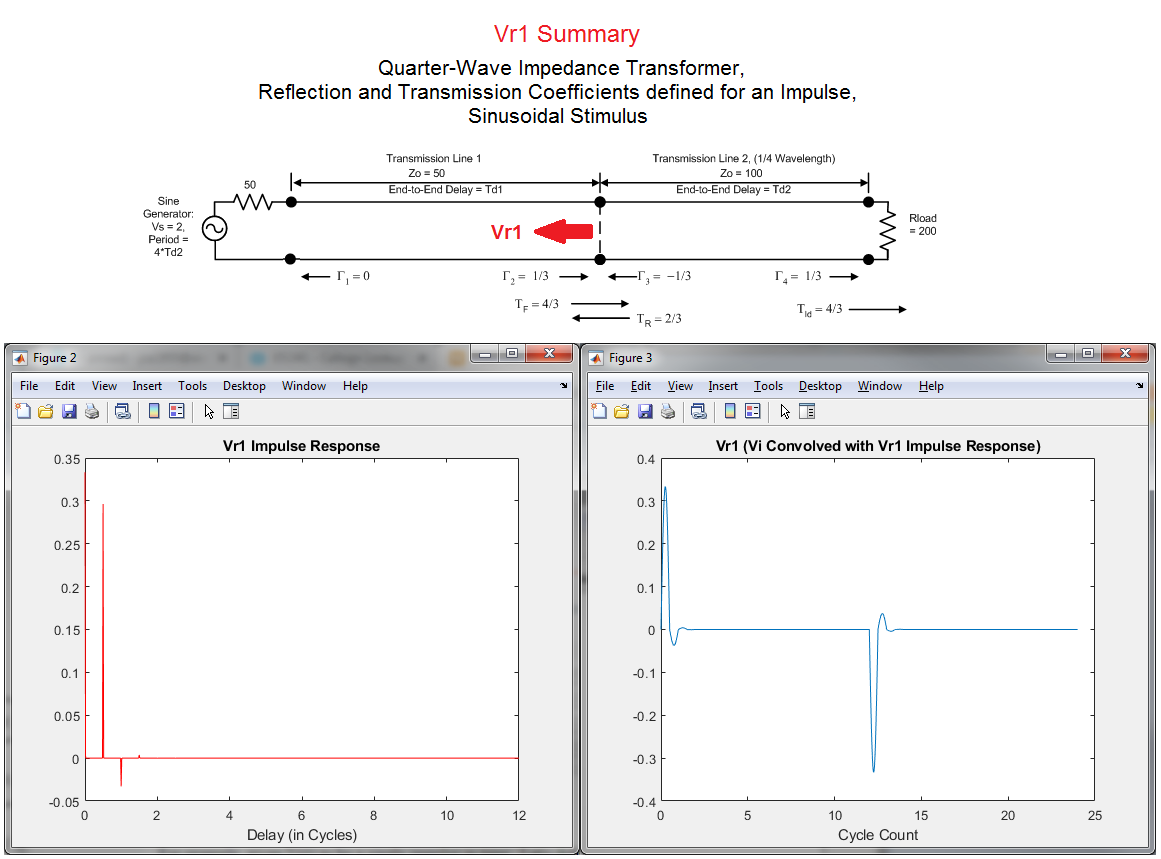 Vr1 Summary

Quarter-Wave Impedance Transformer, Reflection and Transmission Coefficients defined for an Impulse, Sinusoidal Stimulus

Transmission Line 1
Zo = 50
End-to-End Delay = Td1

Transmission Line 2, (1/4 Wavelength)
Zo = 100
End-to-End Delay = Td2

50

Sine Generator: Vs = 2, Period = 4*Td2

Vr1

Rload = 200

$\Gamma_1 = 0$

$\Gamma_2 = 1/3$

$\Gamma_3 = -1/3$

$\Gamma_4 = 1/3$

$T_F = 4/3$

$T_R = 2/3$

$T_{ld} = 4/3$

Figure 2

File Edit View Insert Tools Desktop Window Help

Vr1 Impulse Response

0.35
0.3
0.25
0.2
0.15
0.1
0.05
0
-0.05

0 2 4 6 8 10 12

Delay (in Cycles)

Figure 3

File Edit View Insert Tools Desktop Window Help

Vr1 (Vi Convolved with Vr1 Impulse Response)

0.4
0.3
0.2
0.1
0
-0.1
-0.2
-0.3
-0.4

0 5 10 15 20 25

Cycle Count