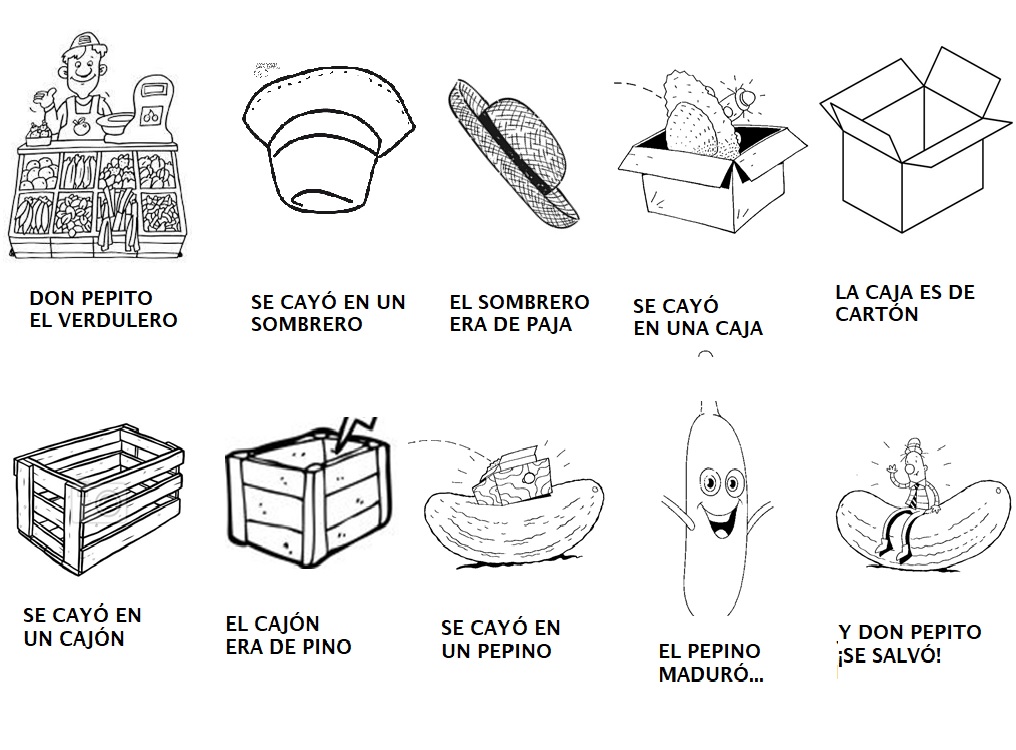 DON PEPITO
EL VERDULERO

SE CAYÓ EN UN SOMBRERO

EL SOMBRERO ERA DE PAJA

SE CAYÓ EN UNA CAJA

LA CAJA ES DE CARTÓN

SE CAYÓ EN UN CAJÓN

EL CAJÓN ERA DE PINO

SE CAYÓ EN UN PEPINO

EL PEPINO MADURÓ...

Y DON PEPITO ¡SE SALVÓ!