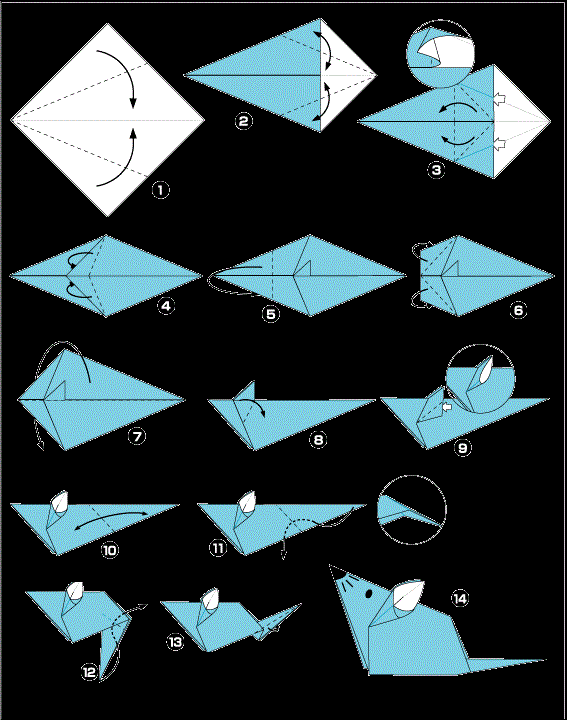 1
2
3
4
5
6
7
8
9
10
11
12
13
14