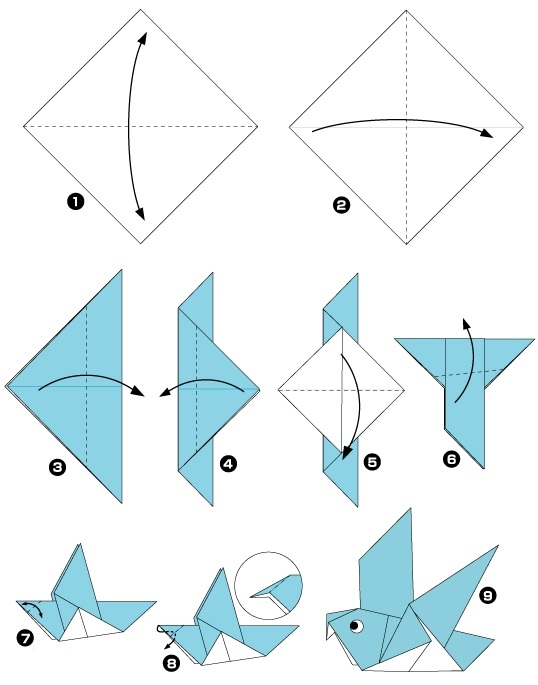 1

2

3

4

5

6

7

8

9