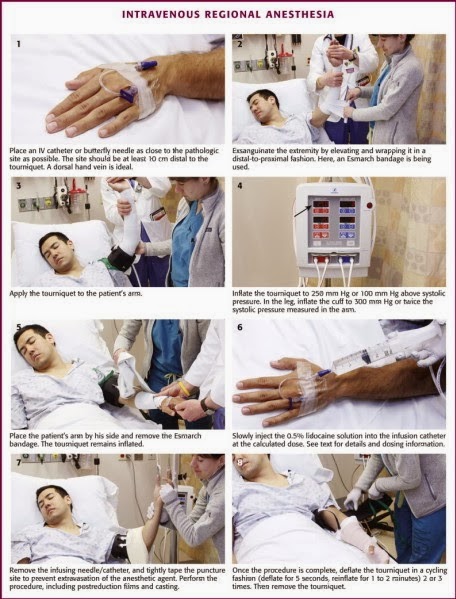 INTRAVENOUS REGIONAL ANESTHESIA

1

Place an IV catheter or butterfly needle as close to the pathologic site as possible. The site should be at least 10 cm distal to the tourniquet. A dorsal hand vein is ideal.

2

Exsanguinate the extremity by elevating and wrapping it in a distal-to-proximal fashion. Here, an Esmarch bandage is being used.

3

Apply the tourniquet to the patient's arm.

4

Inflate the tourniquet to 250 mm Hg or 100 mm Hg above systolic pressure. In the leg, inflate the cuff to 300 mm Hg or twice the systolic pressure measured in the arm.

5

Place the patient's arm by his side and remove the Esmarch bandage. The tourniquet remains inflated.

6

Slowly inject the 0.5% lidocaine solution into the infusion catheter at the calculated dose. See text for details and dosing information.

7

Remove the infusing needle/catheter, and tightly tape the puncture site to prevent extravasation of the anesthetic agent. Perform the procedure, including postreduction films and casting.

8

Once the procedure is complete, deflate the tourniquet in a cycling fashion (deflate for 5 seconds, reinflate for 1 to 2 minutes) 2 or 3 times. Then remove the tourniquet.