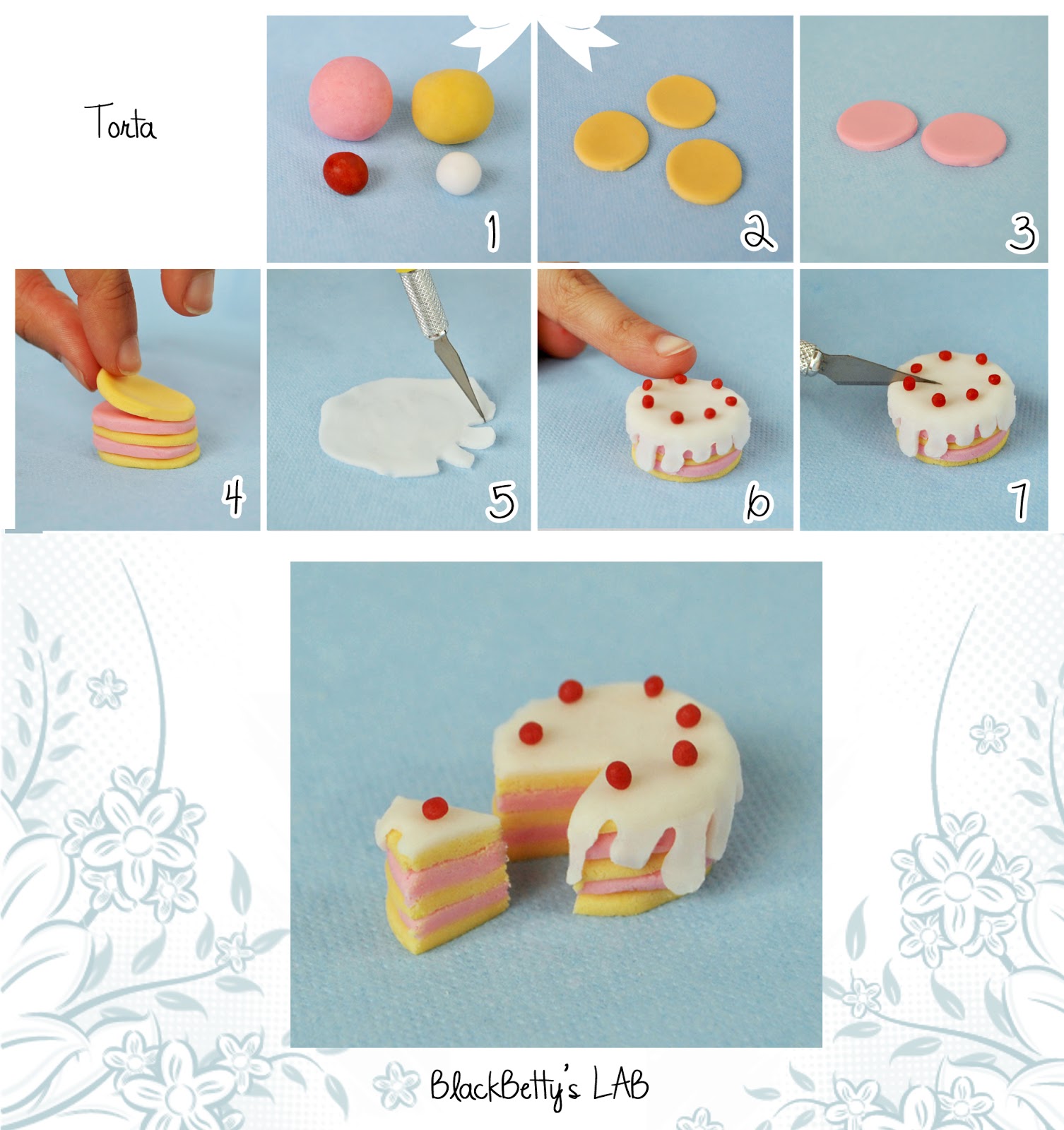 Torta

1

2

3

4

5

6

7

BlackBetty's LAB