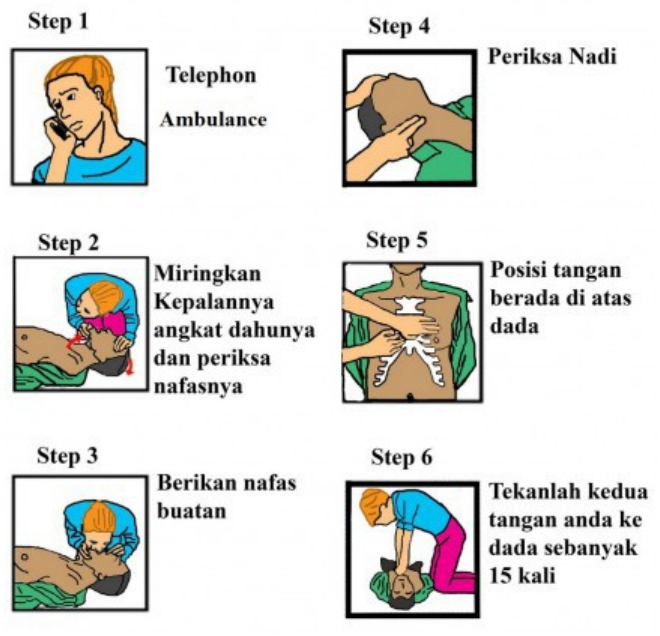 Step 1

Telephon

Ambulance

Step 2

Miringkan Kepalannya angkat dahunya dan periksa nafasnya

Step 3

Berikan nafas buatan

Step 4

Periksa Nadi

Step 5

Posisi tangan berada di atas dada

Step 6

Tekanlah kedua tangan anda ke dada sebanyak 15 kali