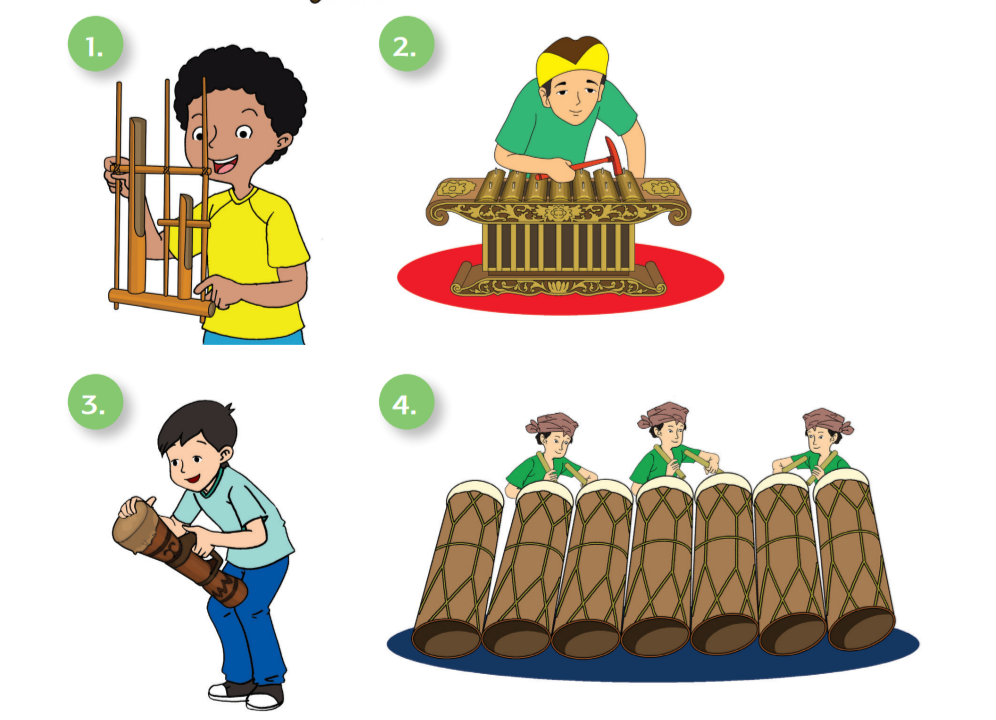 1.

2.

3.

4.