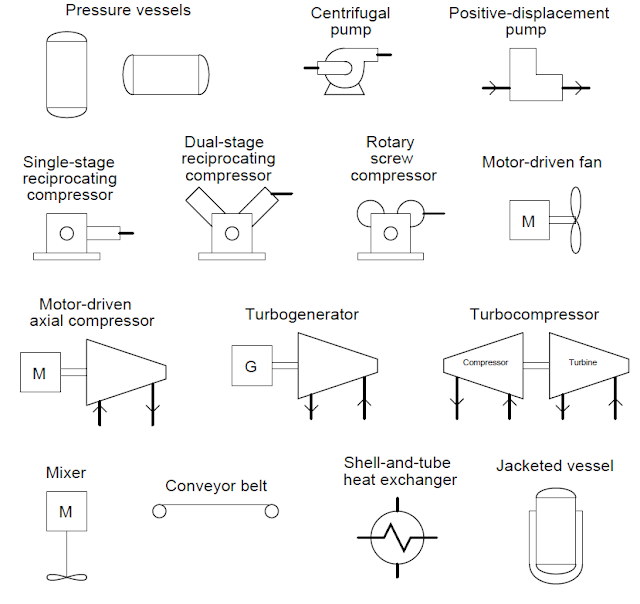 Pressure vessels

Centrifugal pump

Positive-displacement pump

Single-stage reciprocating compressor

Dual-stage reciprocating compressor

Rotary screw compressor

Motor-driven fan

M

Motor-driven axial compressor

M

Turbogenerator

G

Turbocompressor

Compressor

Turbine

Mixer

M

Conveyor belt

Shell-and-tube heat exchanger

Jacketed vessel