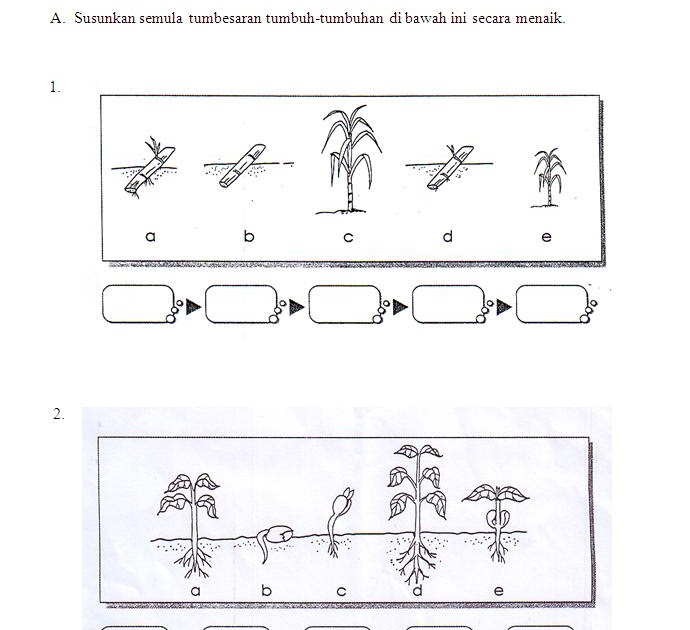 A. Susunkan semula tumbesaran tumbuh-tumbuhan di bawah ini secara menaik.

1.

a b c d e

2.

a b c d e