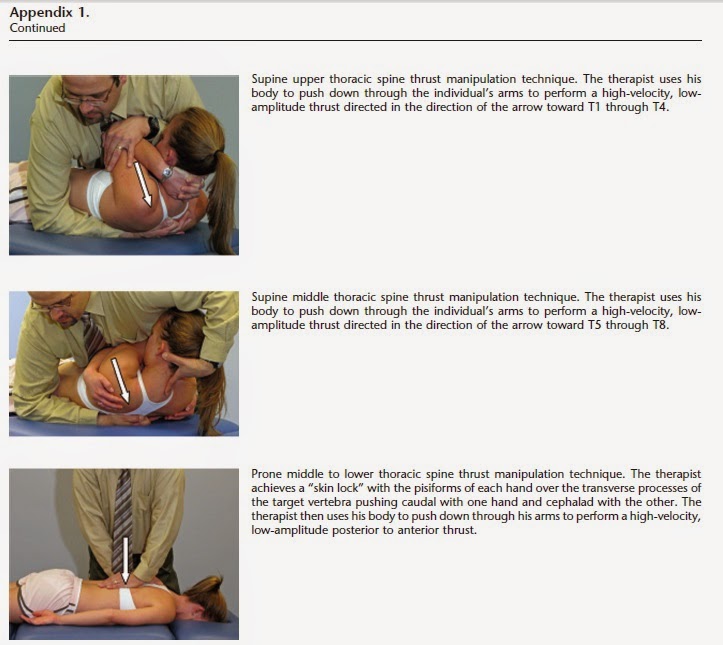 Appendix 1.
Continued

Supine upper thoracic spine thrust manipulation technique. The therapist uses his body to push down through the individual's arms to perform a high-velocity, low-amplitude thrust directed in the direction of the arrow toward T1 through T4.

Supine middle thoracic spine thrust manipulation technique. The therapist uses his body to push down through the individual's arms to perform a high-velocity, low-amplitude thrust directed in the direction of the arrow toward T5 through T8.

Prone middle to lower thoracic spine thrust manipulation technique. The therapist achieves a "skin lock" with the pisiforms of each hand over the transverse processes of the target vertebra pushing caudal with one hand and cephalad with the other. The therapist then uses his body to push down through his arms to perform a high-velocity, low-amplitude posterior to anterior thrust.