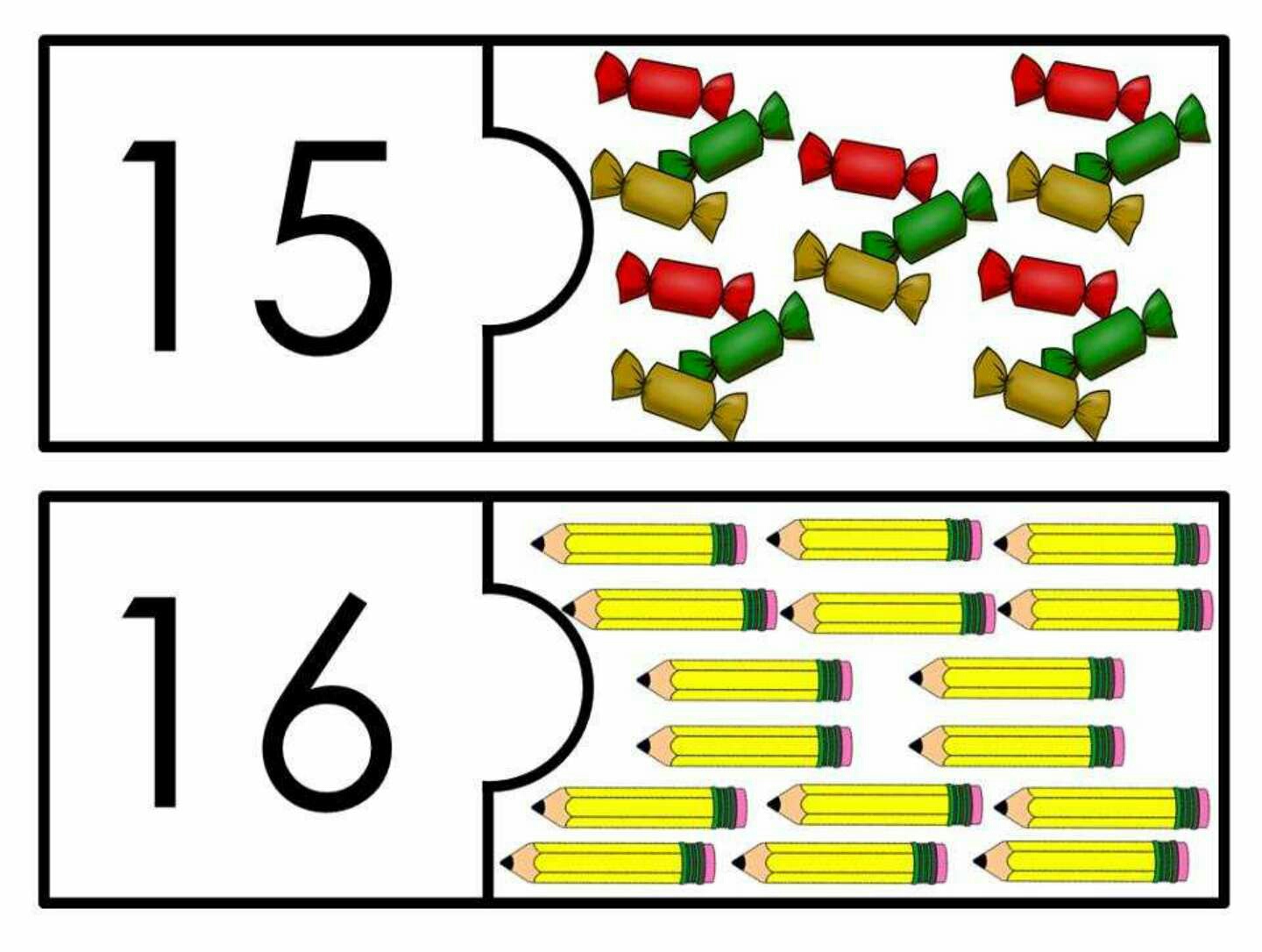 15

16