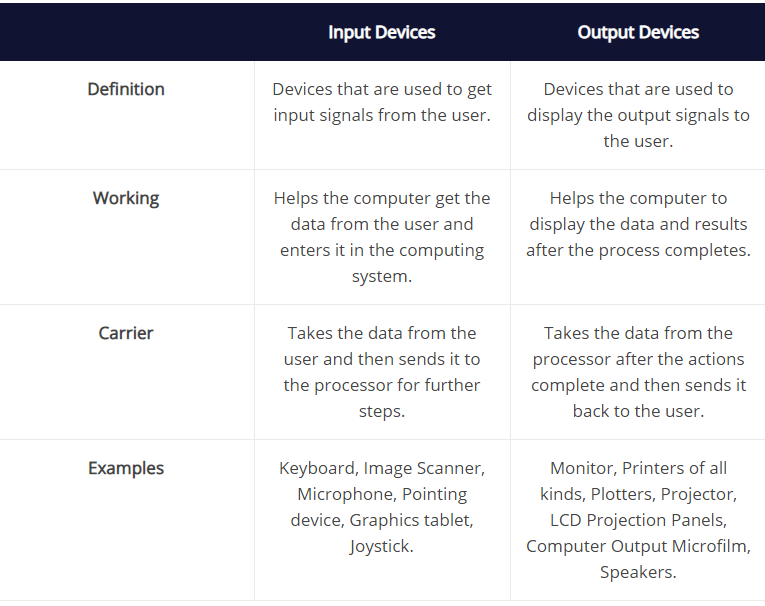 | | Input Devices | Output Devices |
|---|---|---|
| Definition | Devices that are used to get input signals from the user. | Devices that are used to display the output signals to the user. |
| Working | Helps the computer get the data from the user and enters it in the computing system. | Helps the computer to display the data and results after the process completes. |
| Carrier | Takes the data from the user and then sends it to the processor for further steps. | Takes the data from the processor after the actions complete and then sends it back to the user. |
| Examples | Keyboard, Image Scanner, Microphone, Pointing device, Graphics tablet, Joystick. | Monitor, Printers of all kinds, Plotters, Projector, LCD Projection Panels, Computer Output Microfilm, Speakers. |