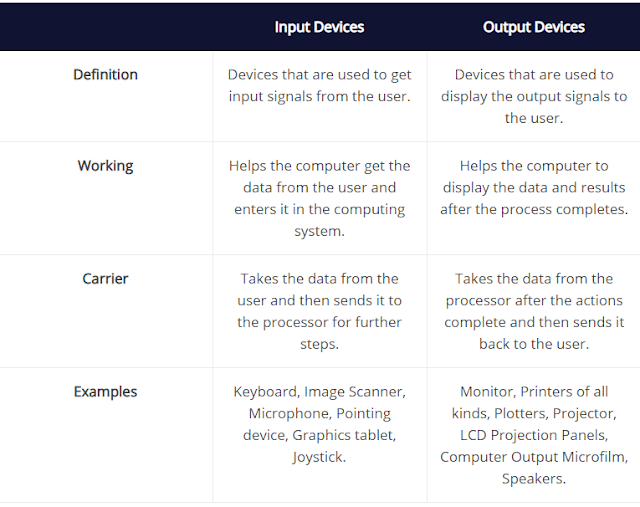 | | Input Devices | Output Devices |
|---|---|---|
| Definition | Devices that are used to get input signals from the user. | Devices that are used to display the output signals to the user. |
| Working | Helps the computer get the data from the user and enters it in the computing system. | Helps the computer to display the data and results after the process completes. |
| Carrier | Takes the data from the user and then sends it to the processor for further steps. | Takes the data from the processor after the actions complete and then sends it back to the user. |
| Examples | Keyboard, Image Scanner, Microphone, Pointing device, Graphics tablet, Joystick. | Monitor, Printers of all kinds, Plotters, Projector, LCD Projection Panels, Computer Output Microfilm, Speakers. |