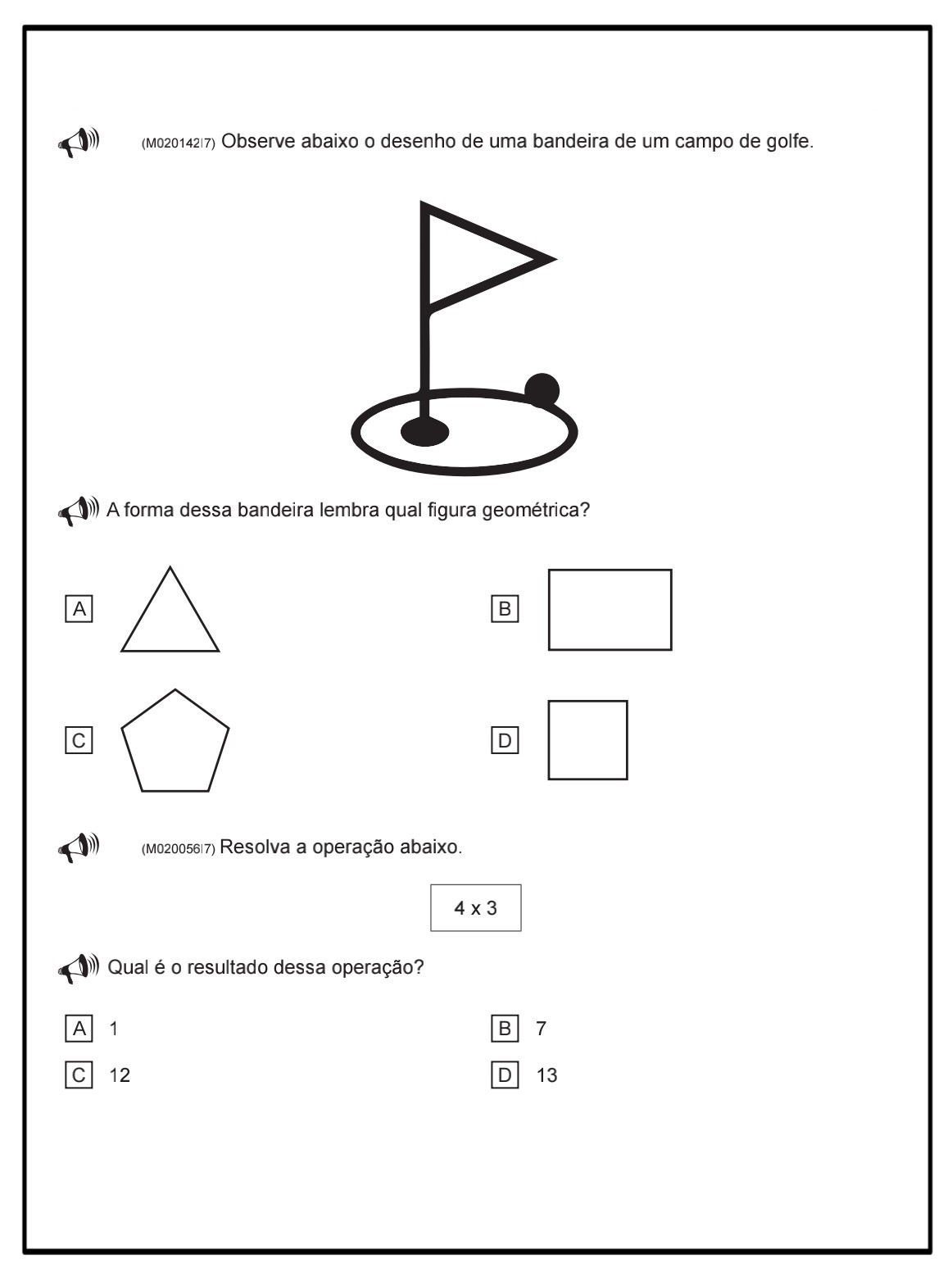 (M020142I7) Observe abaixo o desenho de uma bandeira de um campo de golfe.

A forma dessa bandeira lembra qual figura geométrica?

A

B

C

D

(M020056I7) Resolva a operação abaixo.

4 x 3

Qual é o resultado dessa operação?

A 1

B 7

C 12

D 13