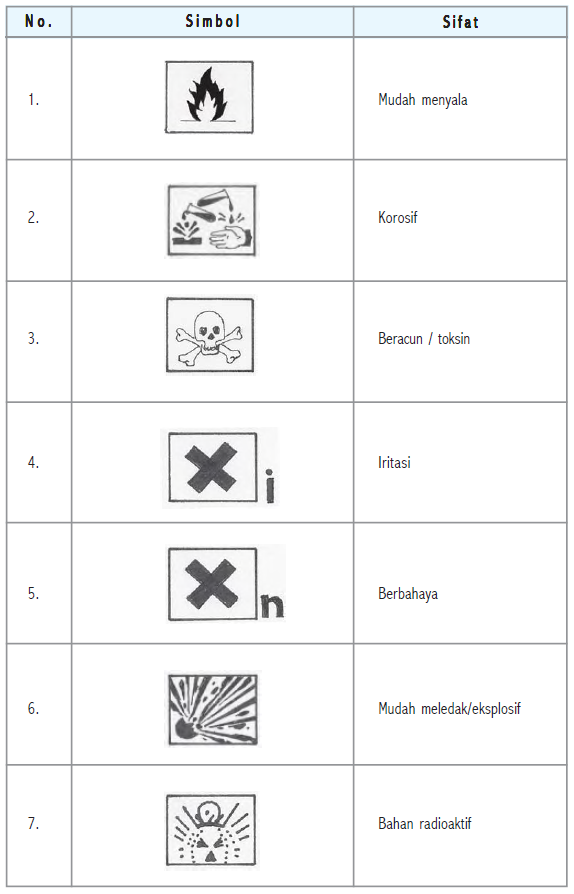 | No. | Simbol | Sifat |
|---|---|---|
| 1. | | Mudah menyala |
| 2. | | Korosif |
| 3. | | Beracun / toksin |
| 4. | i | Iritasi |
| 5. | n | Berbahaya |
| 6. | | Mudah meledak/eksplosif |
| 7. | | Bahan radioaktif |