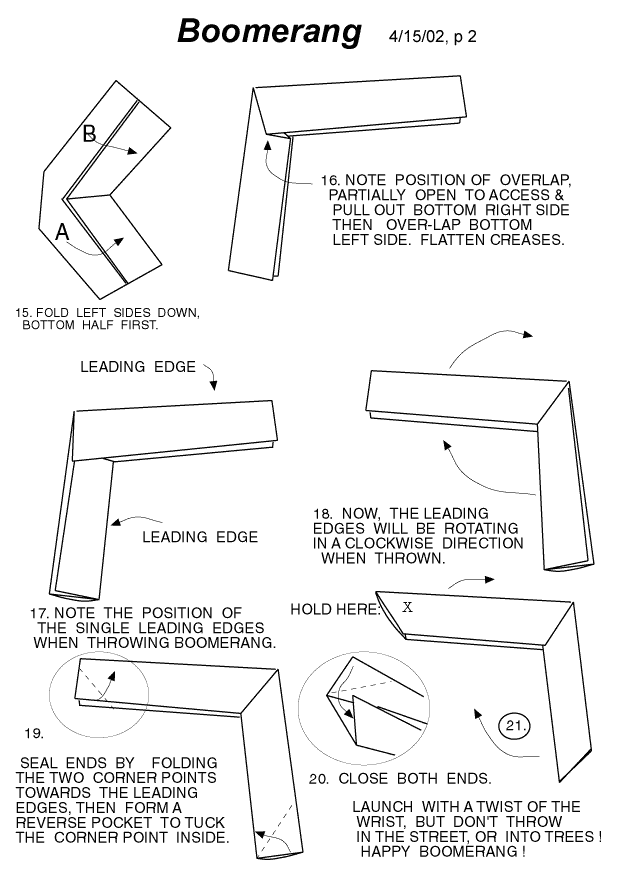 Boomerang 4/15/02, p 2

B

A

15. FOLD LEFT SIDES DOWN, BOTTOM HALF FIRST.

16. NOTE POSITION OF OVERLAP, PARTIALLY OPEN TO ACCESS & PULL OUT BOTTOM RIGHT SIDE THEN OVER-LAP BOTTOM LEFT SIDE. FLATTEN CREASES.

LEADING EDGE

LEADING EDGE

17. NOTE THE POSITION OF THE SINGLE LEADING EDGES WHEN THROWING BOOMERANG.

18. NOW, THE LEADING EDGES WILL BE ROTATING IN A CLOCKWISE DIRECTION WHEN THROWN.

HOLD HERE: X

19.

SEAL ENDS BY FOLDING THE TWO CORNER POINTS TOWARDS THE LEADING EDGES, THEN FORM A REVERSE POCKET TO TUCK THE CORNER POINT INSIDE.

20. CLOSE BOTH ENDS.

21.

LAUNCH WITH A TWIST OF THE WRIST, BUT DON'T THROW IN THE STREET, OR INTO TREES ! HAPPY BOOMERANG !