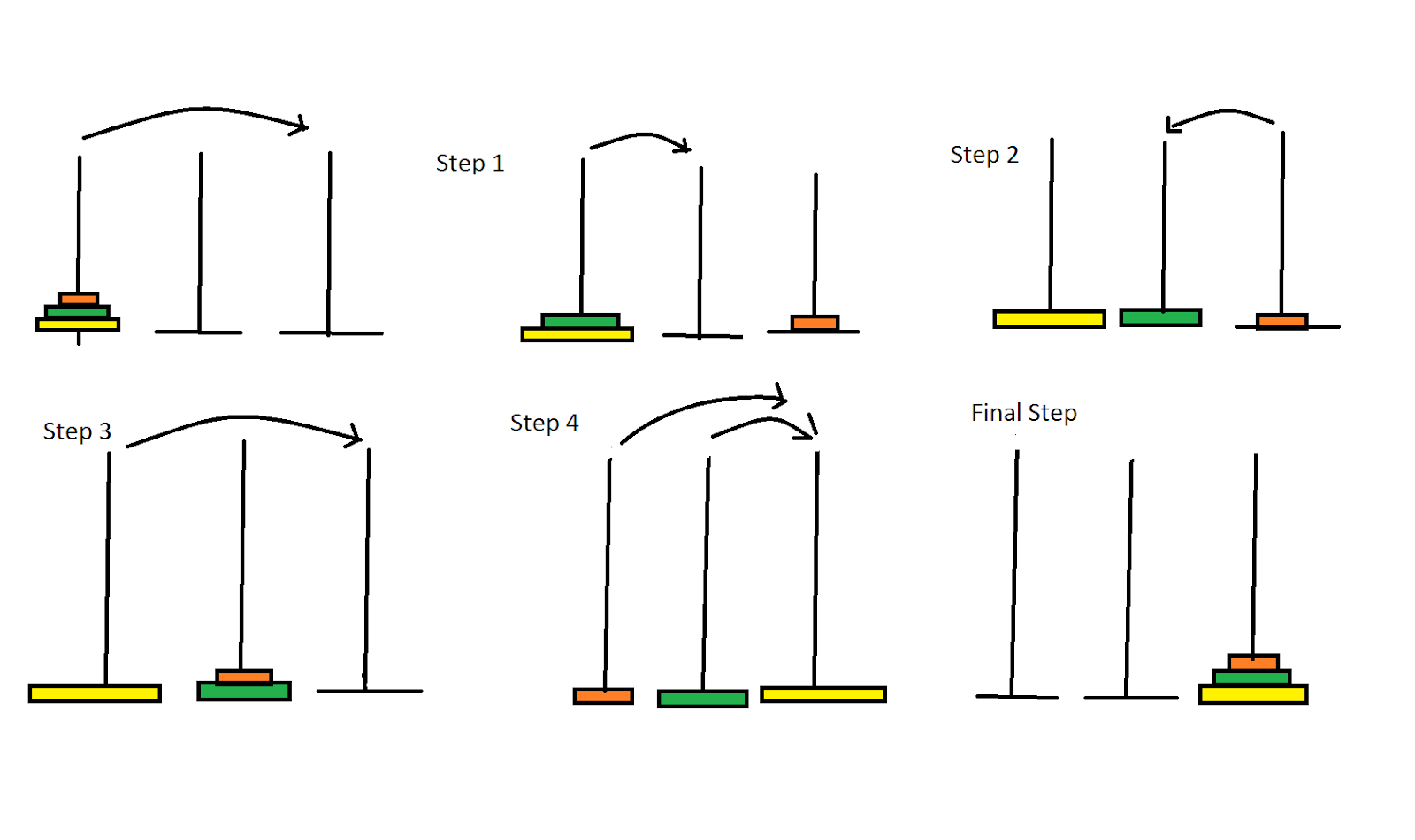 Step 1

Step 2

Step 3

Step 4

Final Step