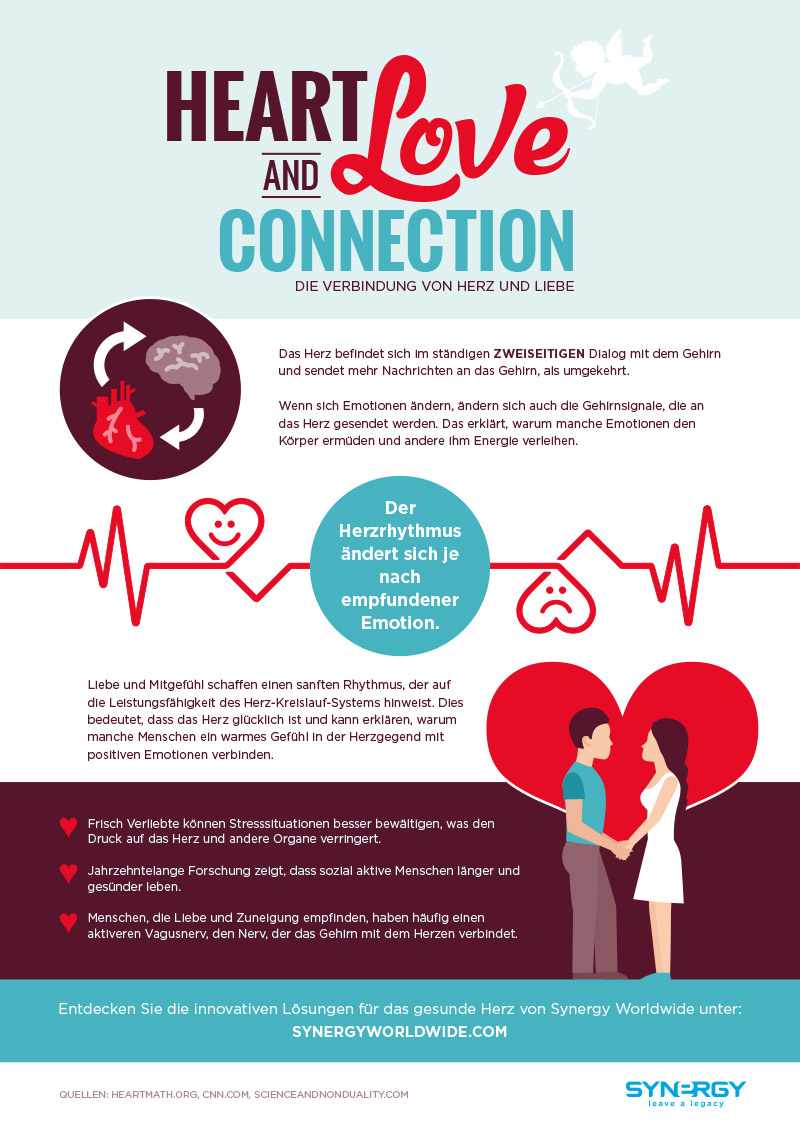 HEART AND Love CONNECTION
DIE VERBINDUNG VON HERZ UND LIEBE

Das Herz befindet sich im ständigen ZWEISEITIGEN Dialog mit dem Gehirn und sendet mehr Nachrichten an das Gehirn, als umgekehrt.

Wenn sich Emotionen ändern, ändern sich auch die Gehirnsignale, die an das Herz gesendet werden. Das erklärt, warum manche Emotionen den Körper ermüden und andere ihm Energie verleihen.

Der Herzrhythmus ändert sich je nach empfundener Emotion.

Liebe und Mitgefühl schaffen einen sanften Rhythmus, der auf die Leistungsfähigkeit des Herz-Kreislauf-Systems hinweist. Dies bedeutet, dass das Herz glücklich ist und kann erklären, warum manche Menschen ein warmes Gefühl in der Herzgegend mit positiven Emotionen verbinden.

Frisch Verliebte können Stresssituationen besser bewältigen, was den Druck auf das Herz und andere Organe verringert.

Jahrzehntelange Forschung zeigt, dass sozial aktive Menschen länger und gesünder leben.

Menschen, die Liebe und Zuneigung empfinden, haben häufig einen aktiveren Vagusnerv, den Nerv, der das Gehirn mit dem Herzen verbindet.

Entdecken Sie die innovativen Lösungen für das gesunde Herz von Synergy Worldwide unter:
SYNERGYWORLDWIDE.COM

QUELLEN: HEARTMATH.ORG, CNN.COM, SCIENCEANDNONDUALITY.COM

SYNERGY
leave a legacy