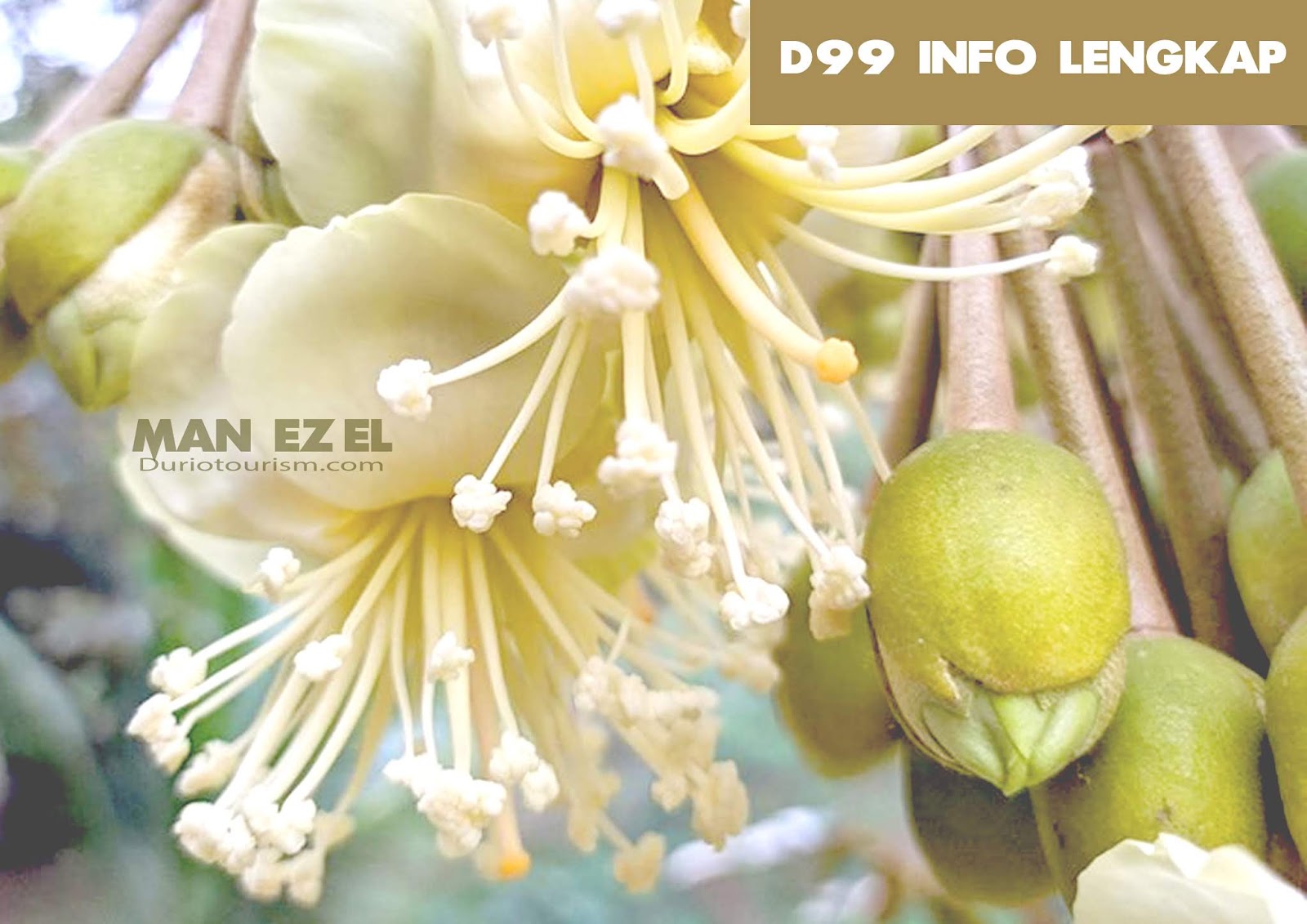 D99 INFO LENGKAP

MAN EZ EL
Duriotourism.com