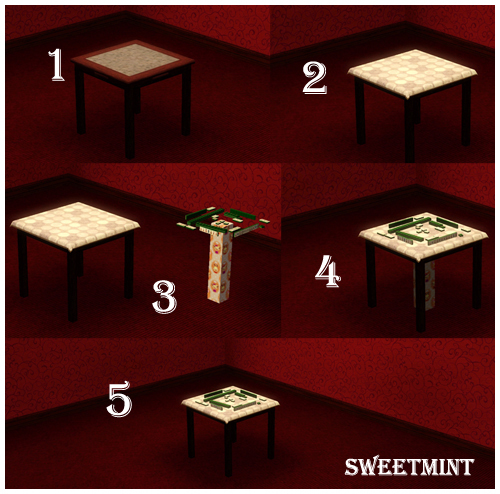 1

2

3

4

5

SWEETMINT