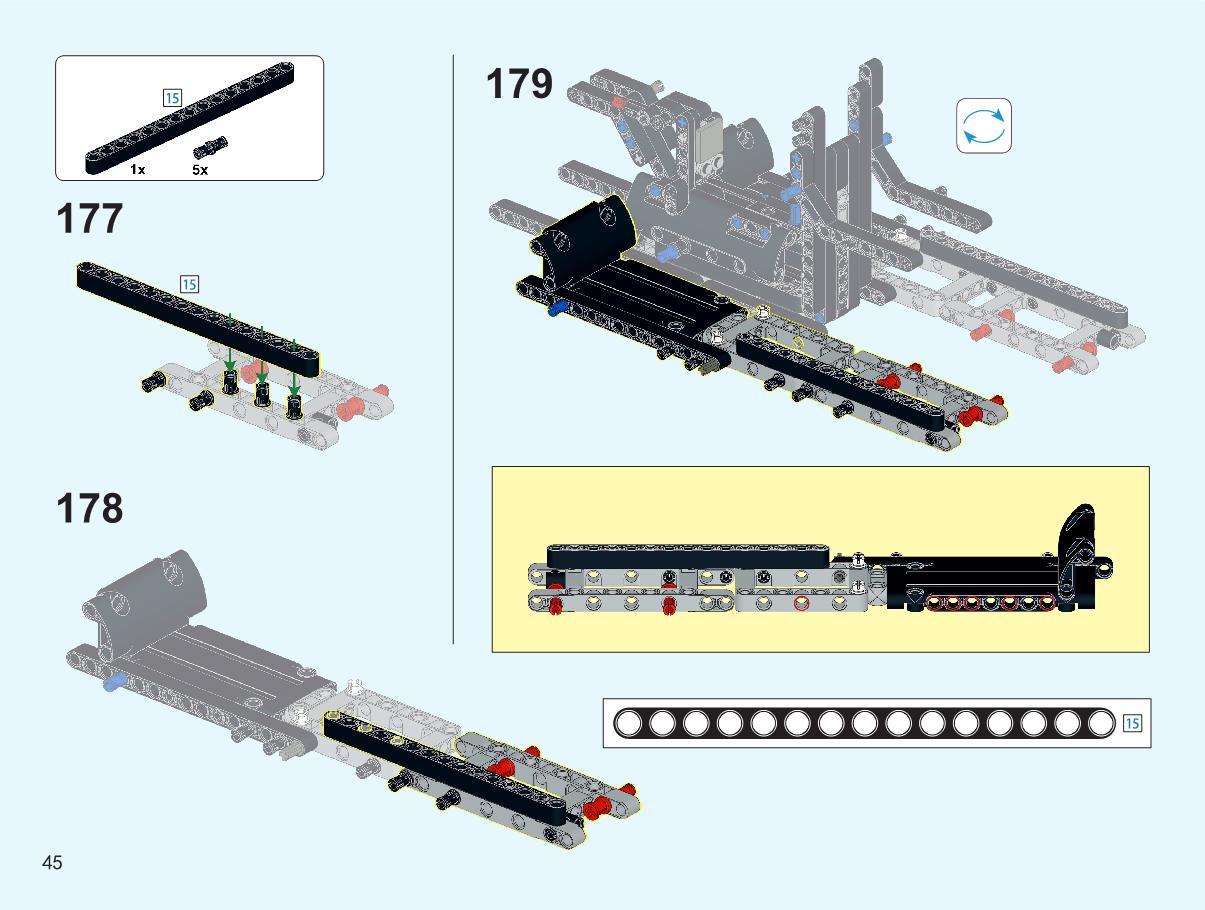 15

1x

5x

177

15

178

179

15

45