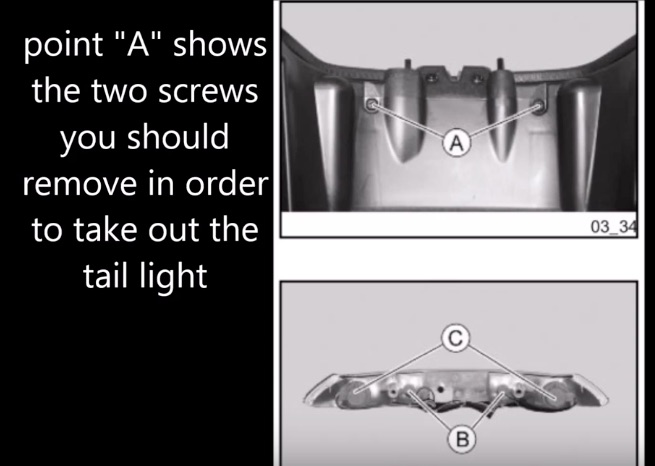 point "A" shows the two screws you should remove in order to take out the tail light

A

03_34

C

B