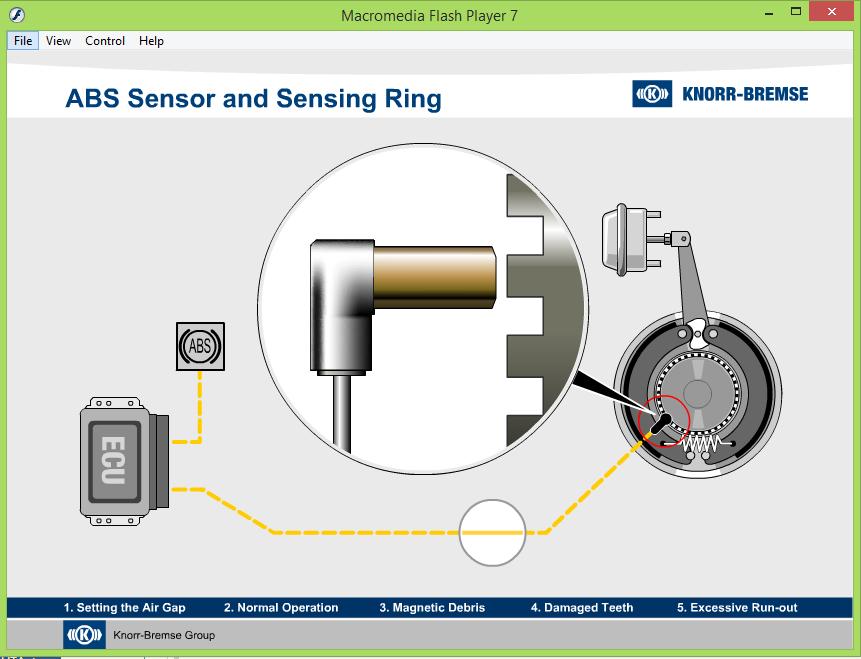 Macromedia Flash Player 7

File View Control Help

ABS Sensor and Sensing Ring

KNORR-BREMSE

ABS

ECU

1. Setting the Air Gap 2. Normal Operation 3. Magnetic Debris 4. Damaged Teeth 5. Excessive Run-out

Knorr-Bremse Group