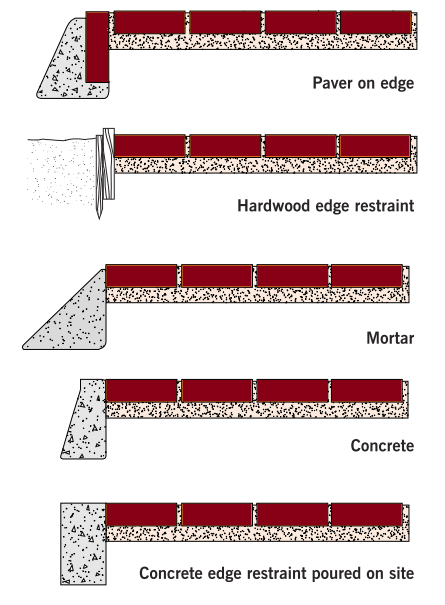 Paver on edge

Hardwood edge restraint

Mortar

Concrete

Concrete edge restraint poured on site