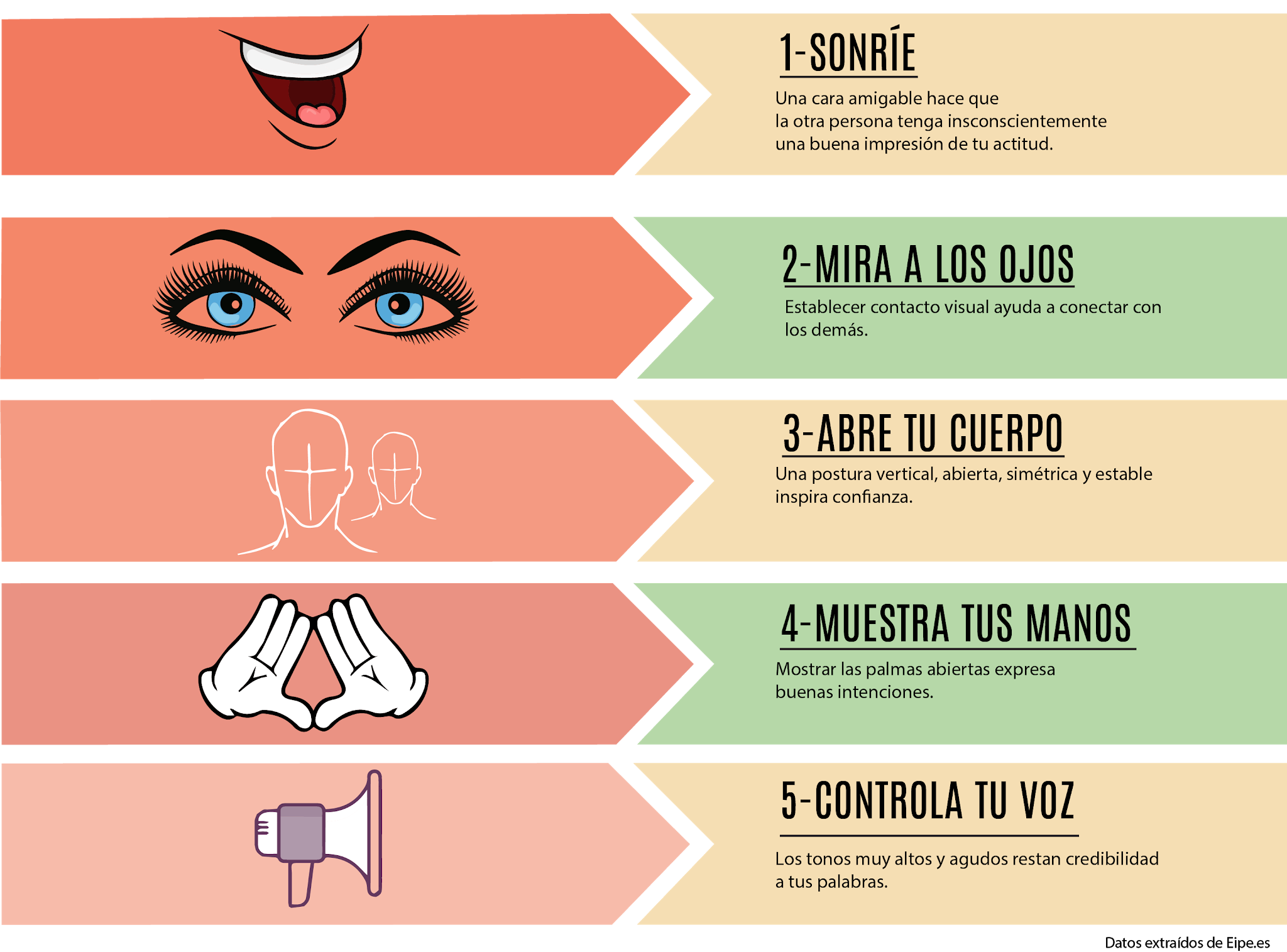 1-SONRÍE

Una cara amigable hace que la otra persona tenga insconscientemente una buena impresión de tu actitud.

2-MIRA A LOS OJOS

Establecer contacto visual ayuda a conectar con los demás.

3-ABRE TU CUERPO

Una postura vertical, abierta, simétrica y estable inspira confianza.

4-MUESTRA TUS MANOS

Mostrar las palmas abiertas expresa buenas intenciones.

5-CONTROLA TU VOZ

Los tonos muy altos y agudos restan credibilidad a tus palabras.

Datos extraídos de Eipe.es