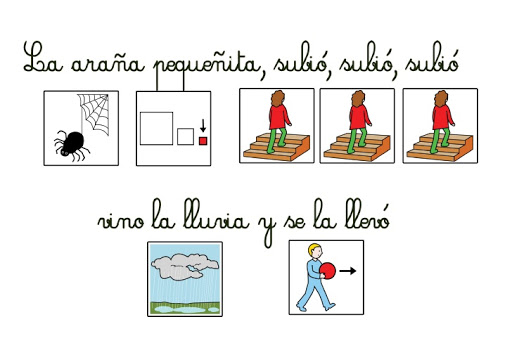 La araña pequeñita, subió, subió, subió

vino la lluvia y se la llevó