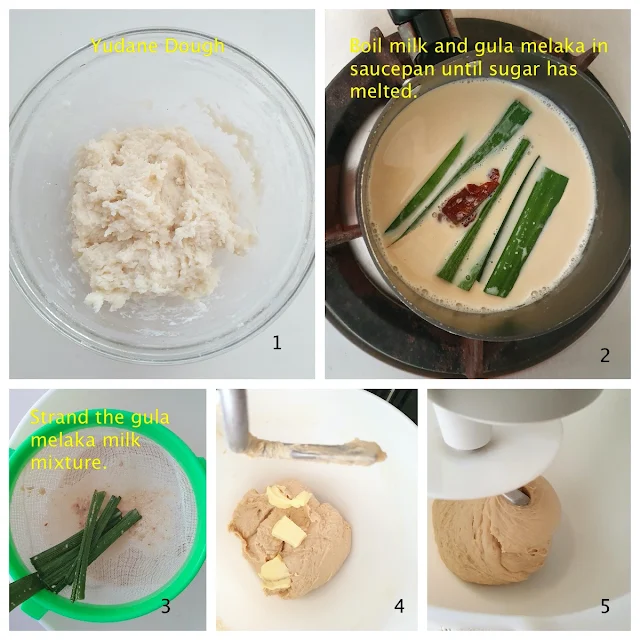 Yudane Dough

1

Boil milk and gula melaka in saucepan until sugar has melted.

2

Strand the gula melaka milk mixture.

3

4

5