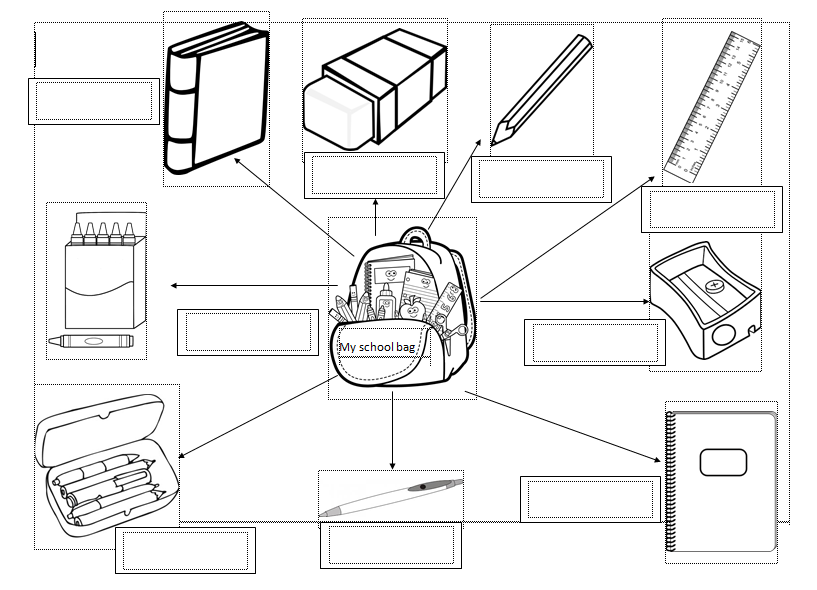 My school bag