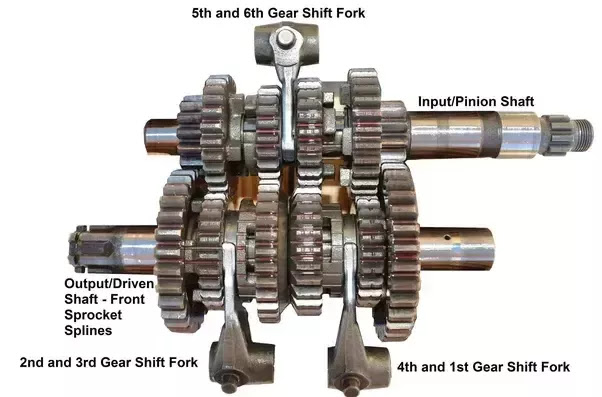 5th and 6th Gear Shift Fork

Input/Pinion Shaft

Output/Driven Shaft - Front Sprocket Splines

2nd and 3rd Gear Shift Fork

4th and 1st Gear Shift Fork