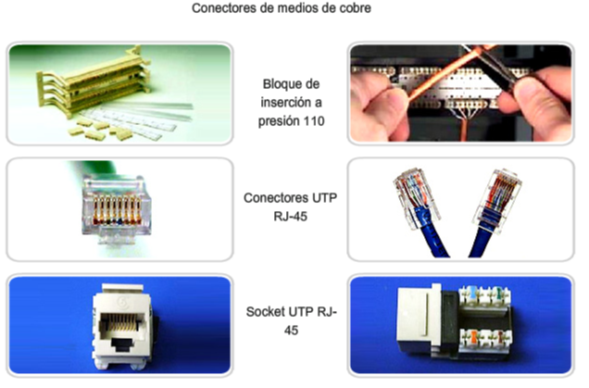 Conectores de medios de cobre

Bloque de inserción a presión 110

Conectores UTP RJ-45

Socket UTP RJ-45