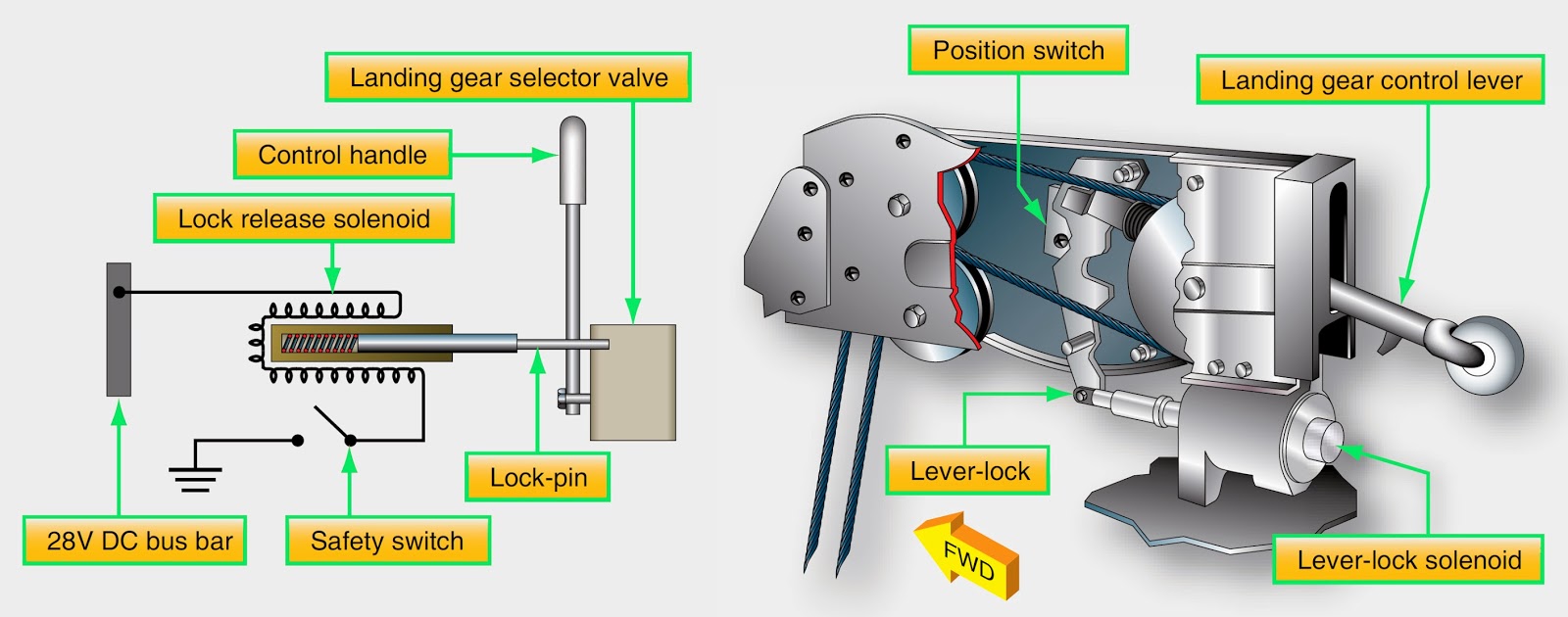 Landing gear selector valve

Control handle

Lock release solenoid

Lock-pin

28V DC bus bar

Safety switch

Position switch

Landing gear control lever

Lever-lock

FWD

Lever-lock solenoid