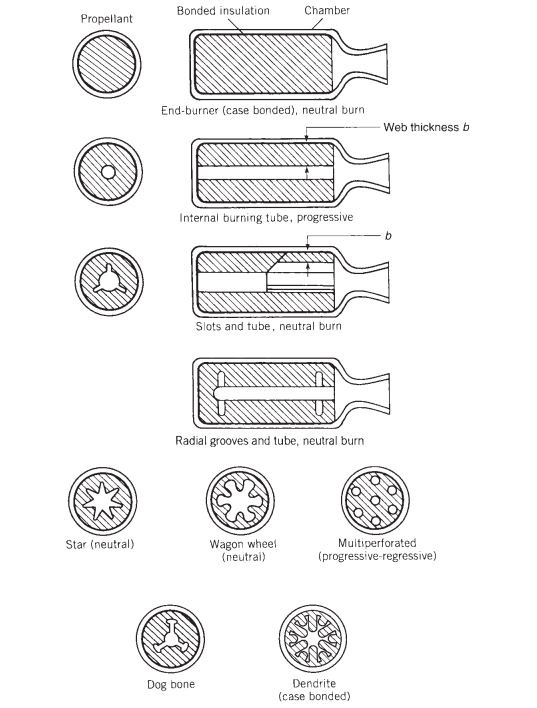 Propellant

Bonded insulation

Chamber

End-burner (case bonded), neutral burn

Web thickness $b$

Internal burning tube, progressive

$b$

Slots and tube, neutral burn

Radial grooves and tube, neutral burn

Star (neutral)

Wagon wheel (neutral)

Multiperforated (progressive-regressive)

Dog bone

Dendrite (case bonded)