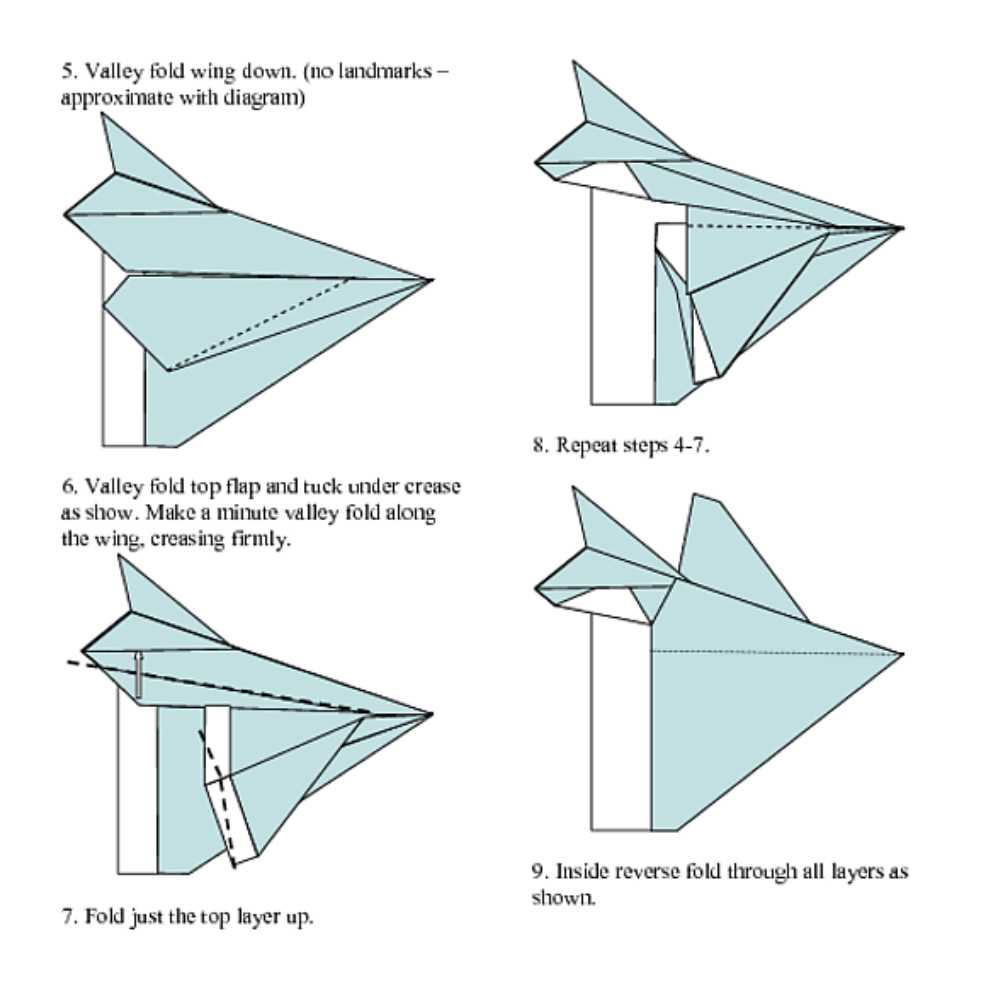 5. Valley fold wing down. (no landmarks – approximate with diagram)

6. Valley fold top flap and tuck under crease as show. Make a minute valley fold along the wing, creasing firmly.

7. Fold just the top layer up.

8. Repeat steps 4-7.

9. Inside reverse fold through all layers as shown.