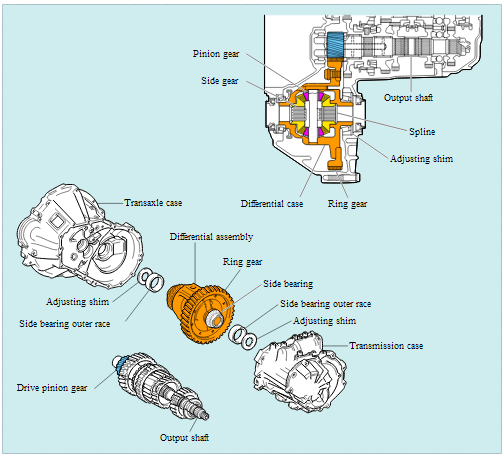 Pinion gear
Side gear
Output shaft
Spline
Adjusting shim
Differential case
Ring gear
Transaxle case
Differential assembly
Ring gear
Side bearing
Side bearing outer race
Adjusting shim
Adjusting shim
Side bearing outer race
Transmission case
Drive pinion gear
Output shaft