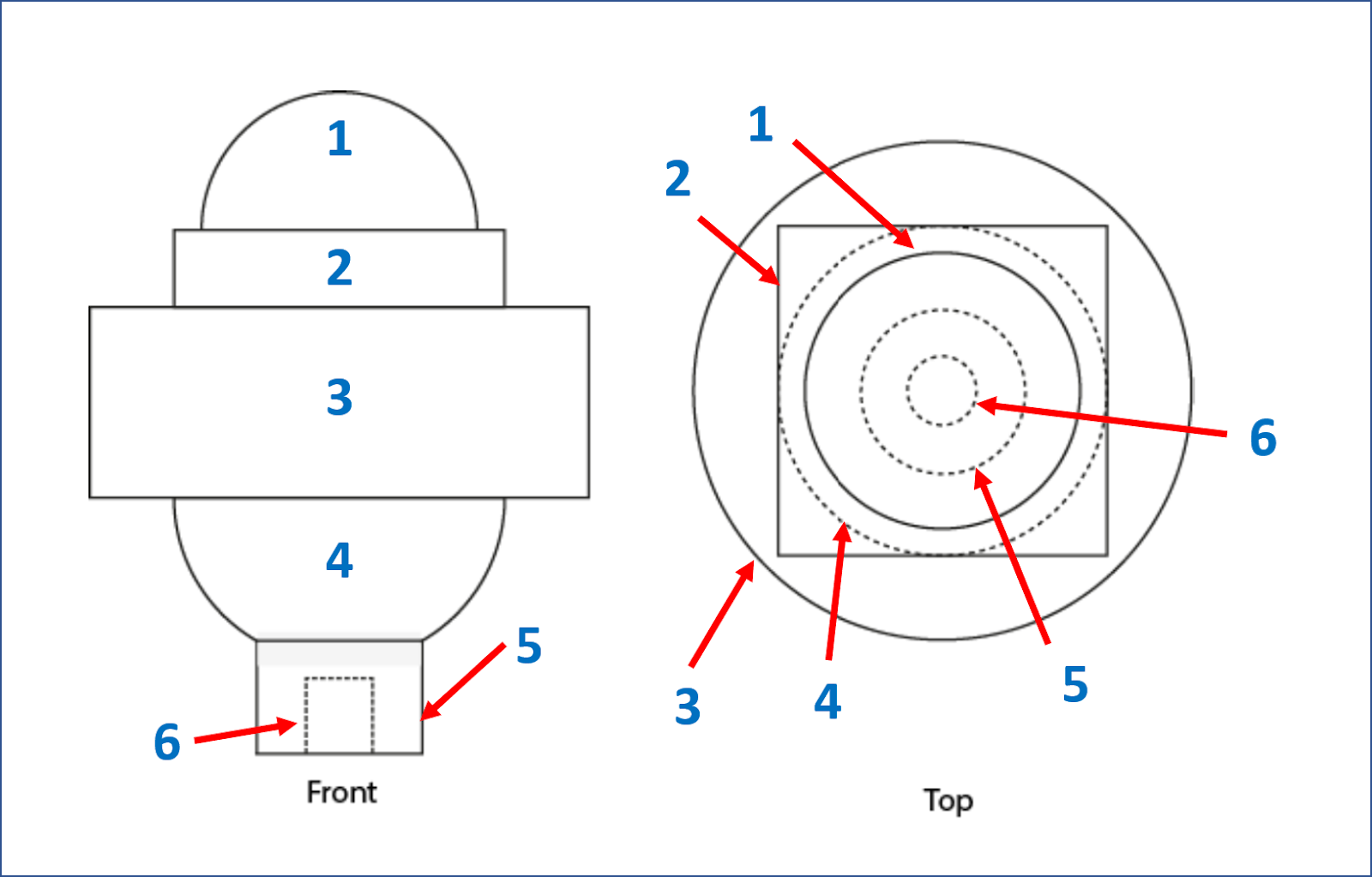 1
2
3
4
5
6
Front

1
2
6
3
4
5
Top