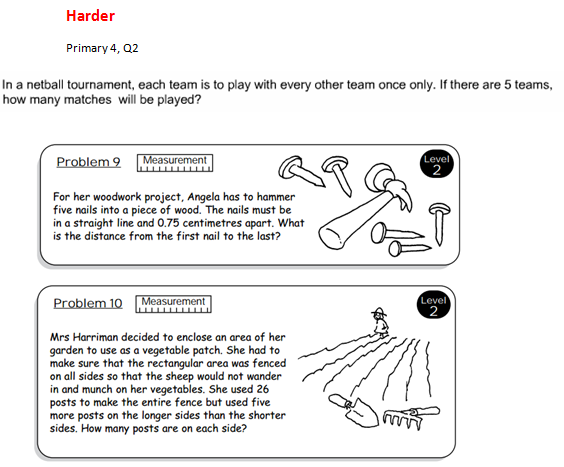 Harder

Primary 4, Q2

In a netball tournament, each team is to play with every other team once only. If there are 5 teams, how many matches will be played?

Problem 9 Measurement

Level 2

For her woodwork project, Angela has to hammer five nails into a piece of wood. The nails must be in a straight line and 0.75 centimetres apart. What is the distance from the first nail to the last?

Problem 10 Measurement

Level 2

Mrs Harriman decided to enclose an area of her garden to use as a vegetable patch. She had to make sure that the rectangular area was fenced on all sides so that the sheep would not wander in and munch on her vegetables. She used 26 posts to make the entire fence but used five more posts on the longer sides than the shorter sides. How many posts are on each side?