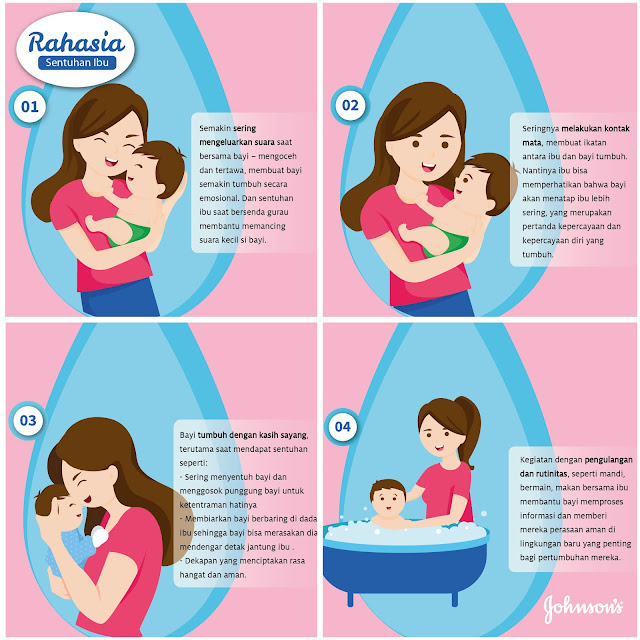 Rahasia
Sentuhan Ibu

01

Semakin sering mengeluarkan suara saat bersama bayi – mengoceh dan tertawa, membuat bayi semakin tumbuh secara emosional. Dan sentuhan ibu saat bersenda gurau membantu memancing suara kecil si bayi.

02

Seringnya melakukan kontak mata, membuat ikatan antara ibu dan bayi tumbuh. Nantinya ibu bisa memperhatikan bahwa bayi akan menatap ibu lebih sering, yang merupakan pertanda kepercayaan dan kepercayaan diri yang tumbuh.

03

Bayi tumbuh dengan kasih sayang, terutama saat mendapat sentuhan seperti:
- Sering menyentuh bayi dan menggosok punggung bayi untuk ketentraman hatinya
- Membiarkan bayi berbaring di dada ibu sehingga bayi bisa merasakan dia mendengar detak jantung ibu .
- Dekapan yang menciptakan rasa hangat dan aman.

04

Kegiatan dengan pengulangan dan rutinitas, seperti mandi, bermain, makan bersama ibu membantu bayi memproses informasi dan memberi mereka perasaan aman di lingkungan baru yang penting bagi pertumbuhan mereka.

Johnson's