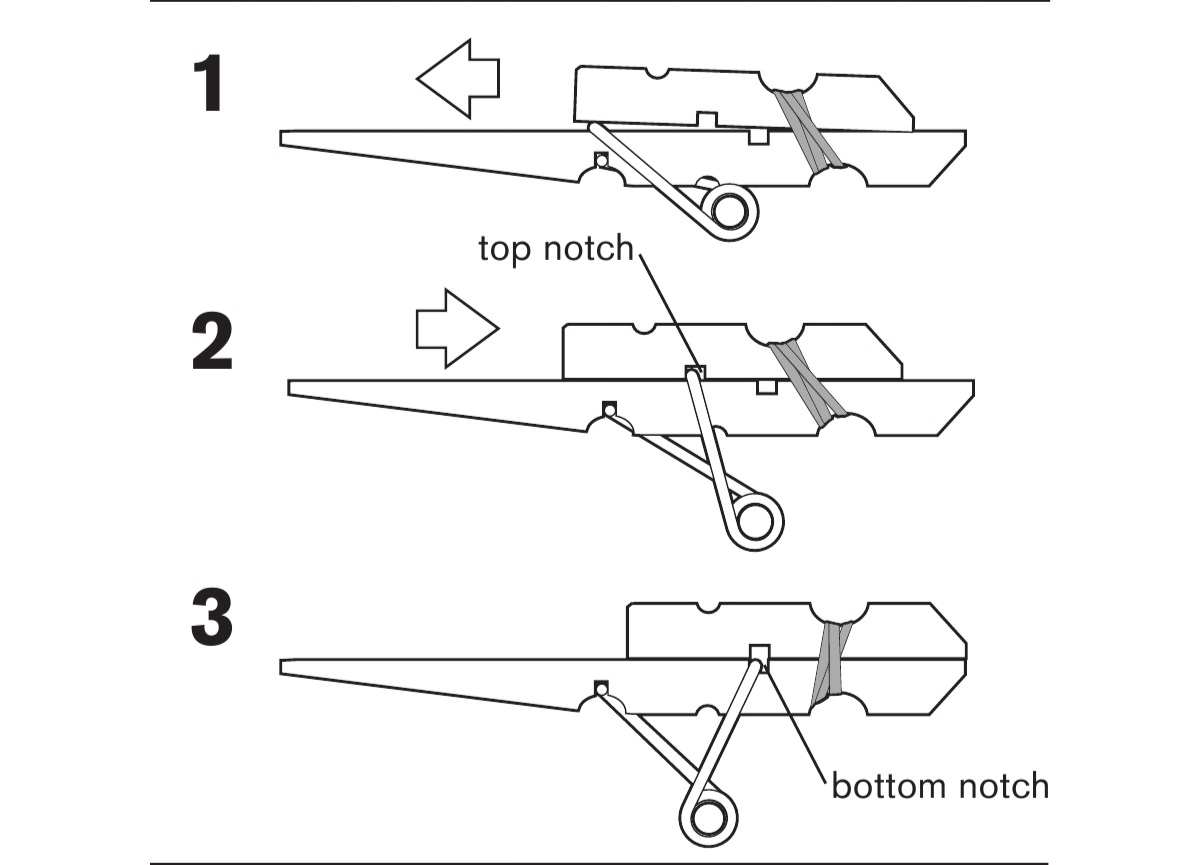 1

top notch

2

3

bottom notch