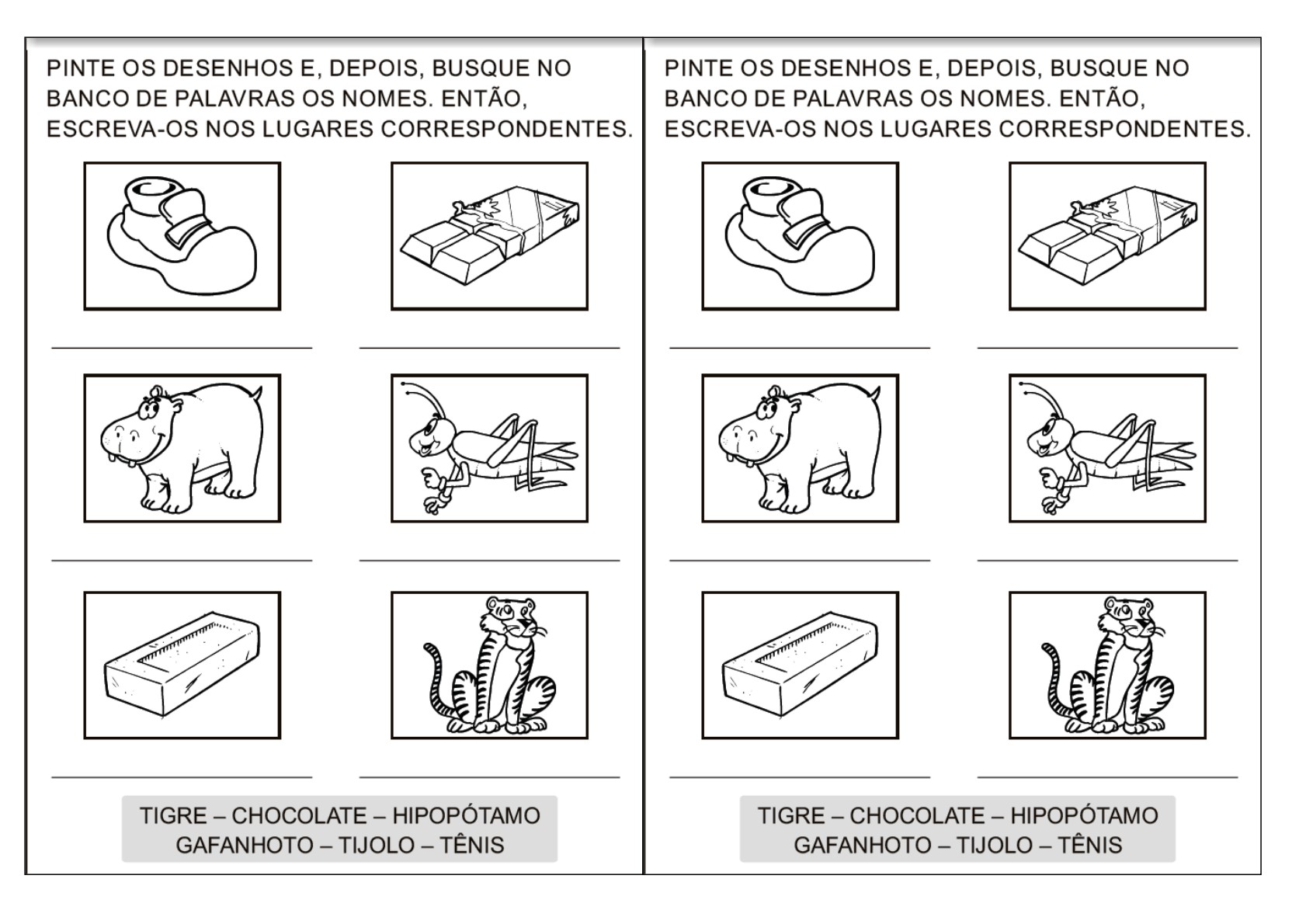 PINTE OS DESENHOS E, DEPOIS, BUSQUE NO BANCO DE PALAVRAS OS NOMES. ENTÃO, ESCREVA-OS NOS LUGARES CORRESPONDENTES.

TIGRE – CHOCOLATE – HIPOPÓTAMO
GAFANHOTO – TIJOLO – TÊNIS

PINTE OS DESENHOS E, DEPOIS, BUSQUE NO BANCO DE PALAVRAS OS NOMES. ENTÃO, ESCREVA-OS NOS LUGARES CORRESPONDENTES.

TIGRE – CHOCOLATE – HIPOPÓTAMO
GAFANHOTO – TIJOLO – TÊNIS