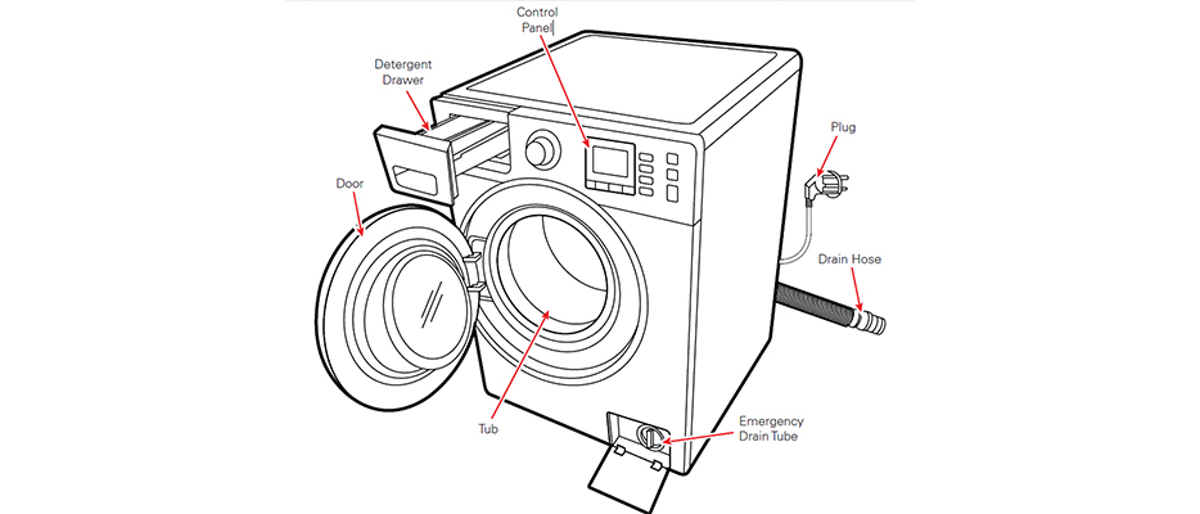 Control Panel

Detergent Drawer

Plug

Door

Drain Hose

Tub

Emergency Drain Tube