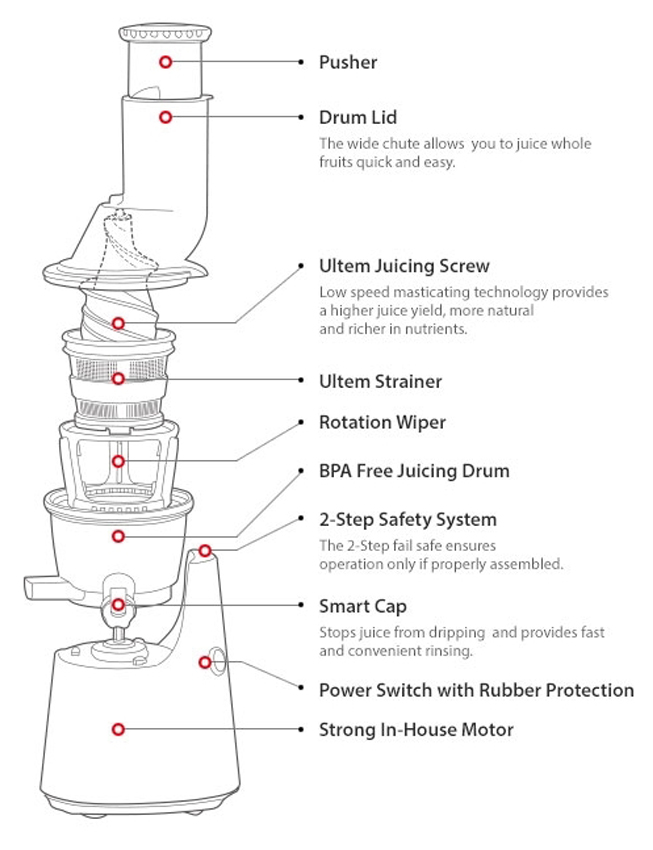 Pusher

Drum Lid

The wide chute allows  you to juice whole fruits quick and easy.

Ultem Juicing Screw

Low speed masticating technology provides a higher juice yield, more natural and richer in nutrients.

Ultem Strainer

Rotation Wiper

BPA Free Juicing Drum

2-Step Safety System

The 2-Step fail safe ensures operation only if properly assembled.

Smart Cap

Stops juice from dripping  and provides fast and convenient rinsing.

Power Switch with Rubber Protection

Strong In-House Motor